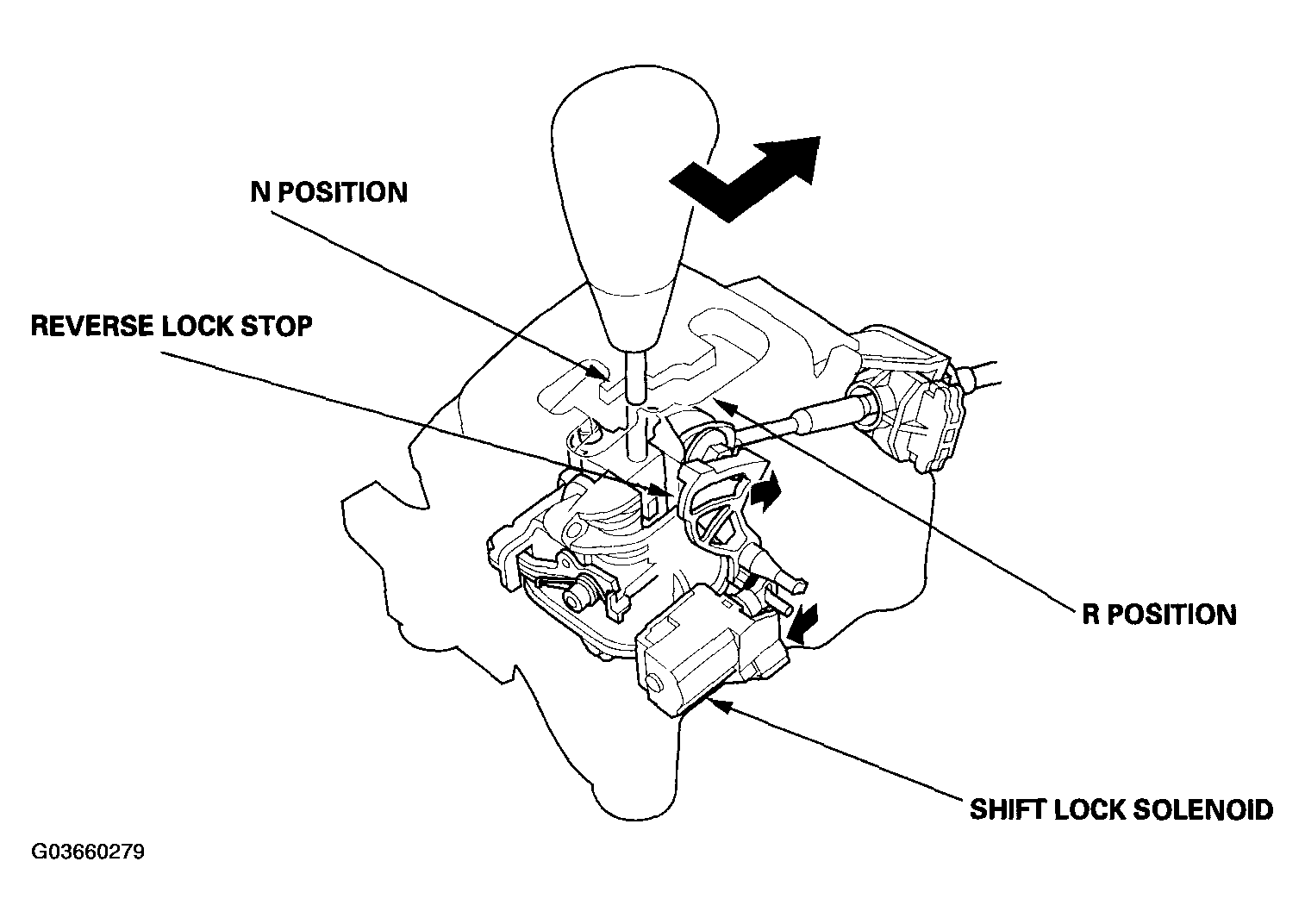 N POSITION

REVERSE LOCK STOP

R POSITION

SHIFT LOCK SOLENOID

G03660279