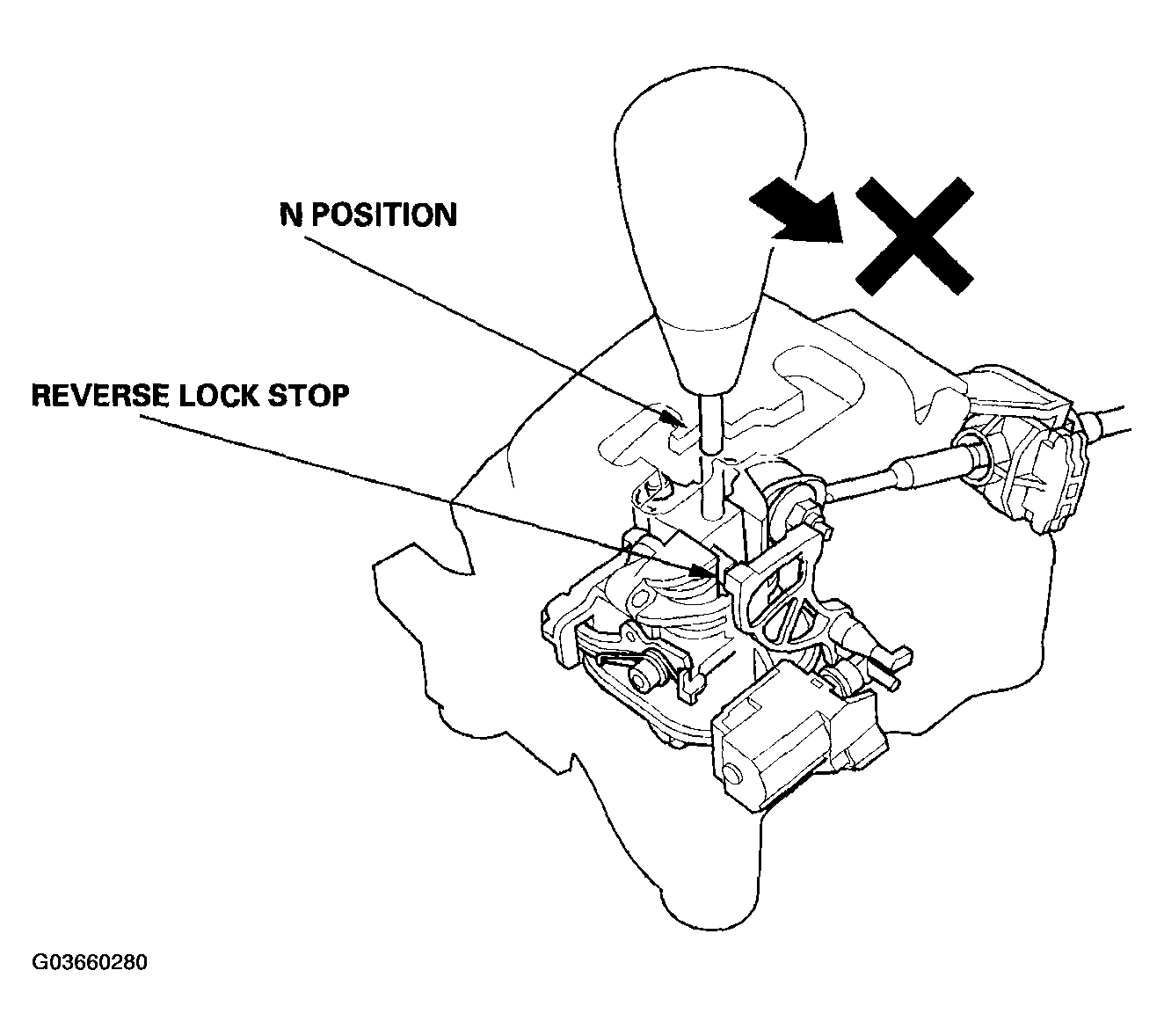 N POSITION

REVERSE LOCK STOP

G03660280