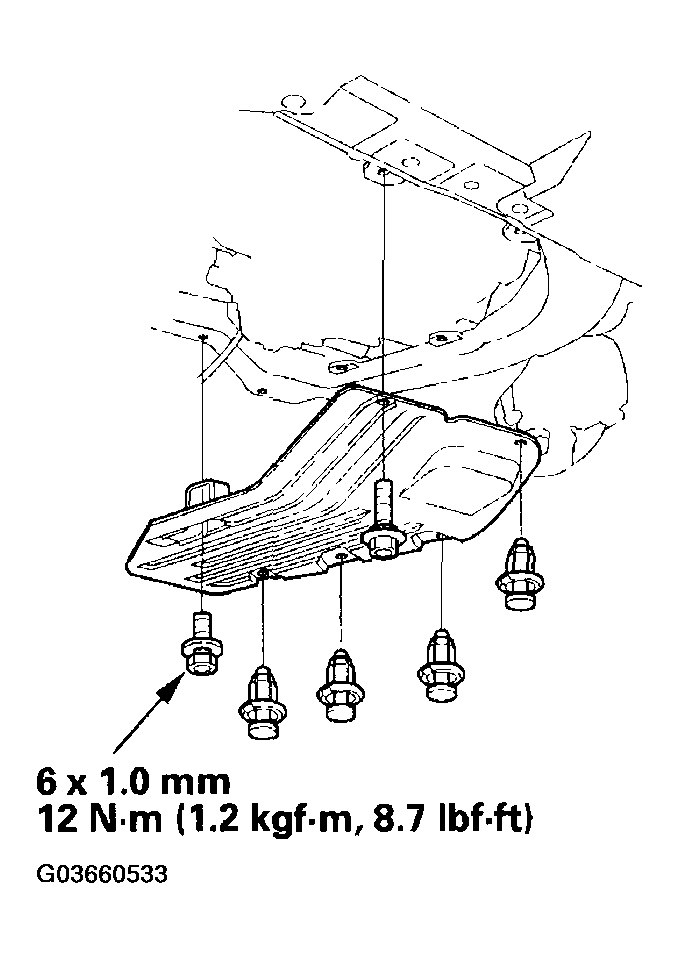 6 x 1.0 mm
12 N·m (1.2 kgf·m, 8.7 lbf·ft)

G03660533