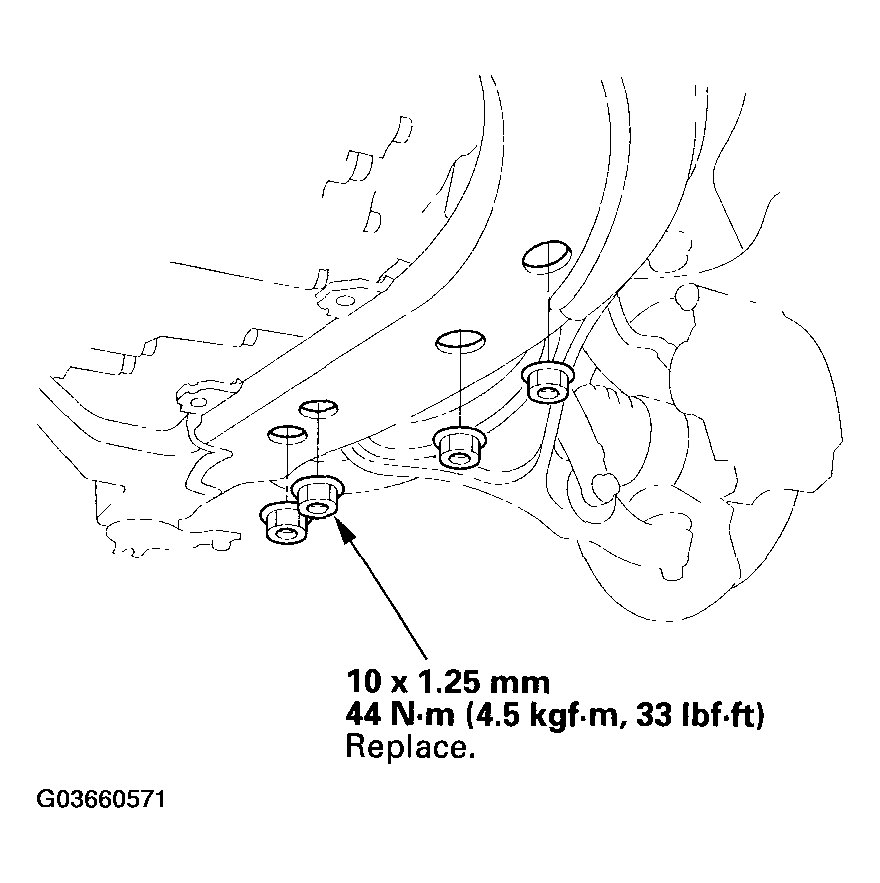 10 x 1.25 mm
44 N·m (4.5 kgf·m, 33 lbf·ft)
Replace.

G03660571