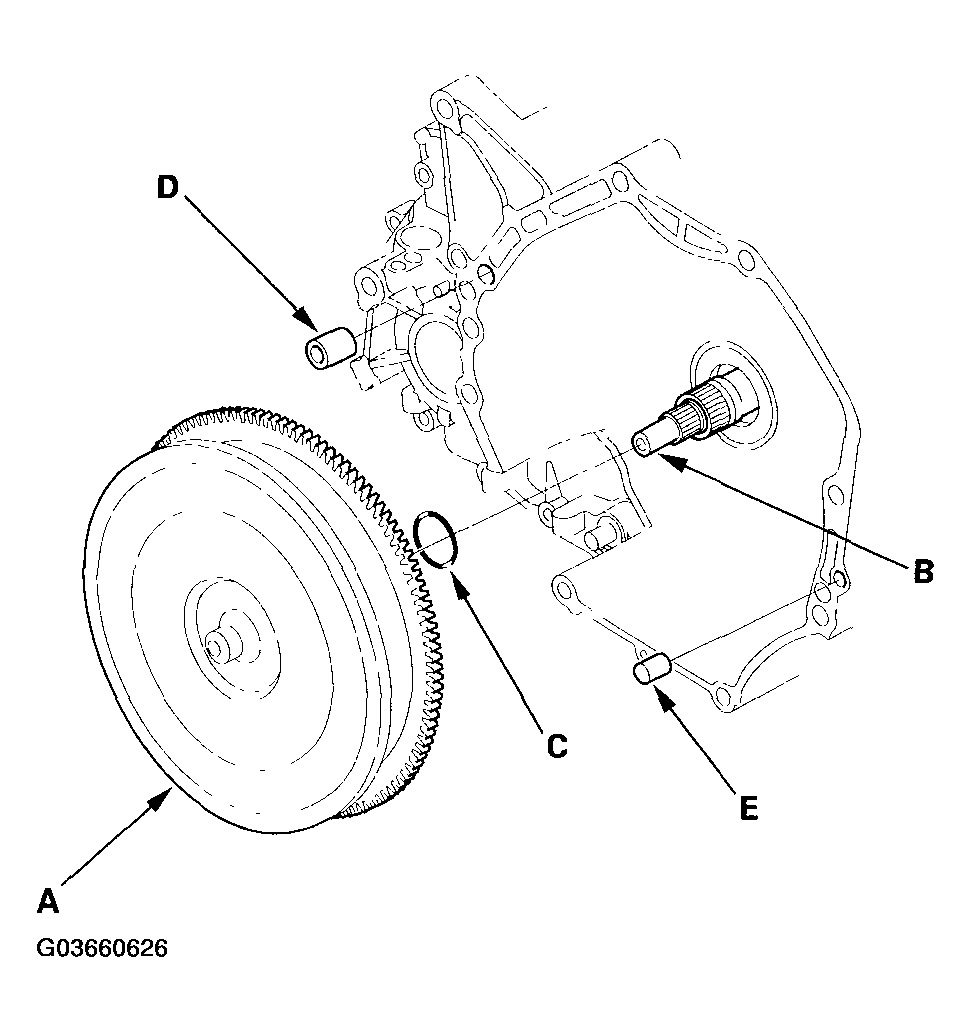 D
B
C
E
A
G03660626