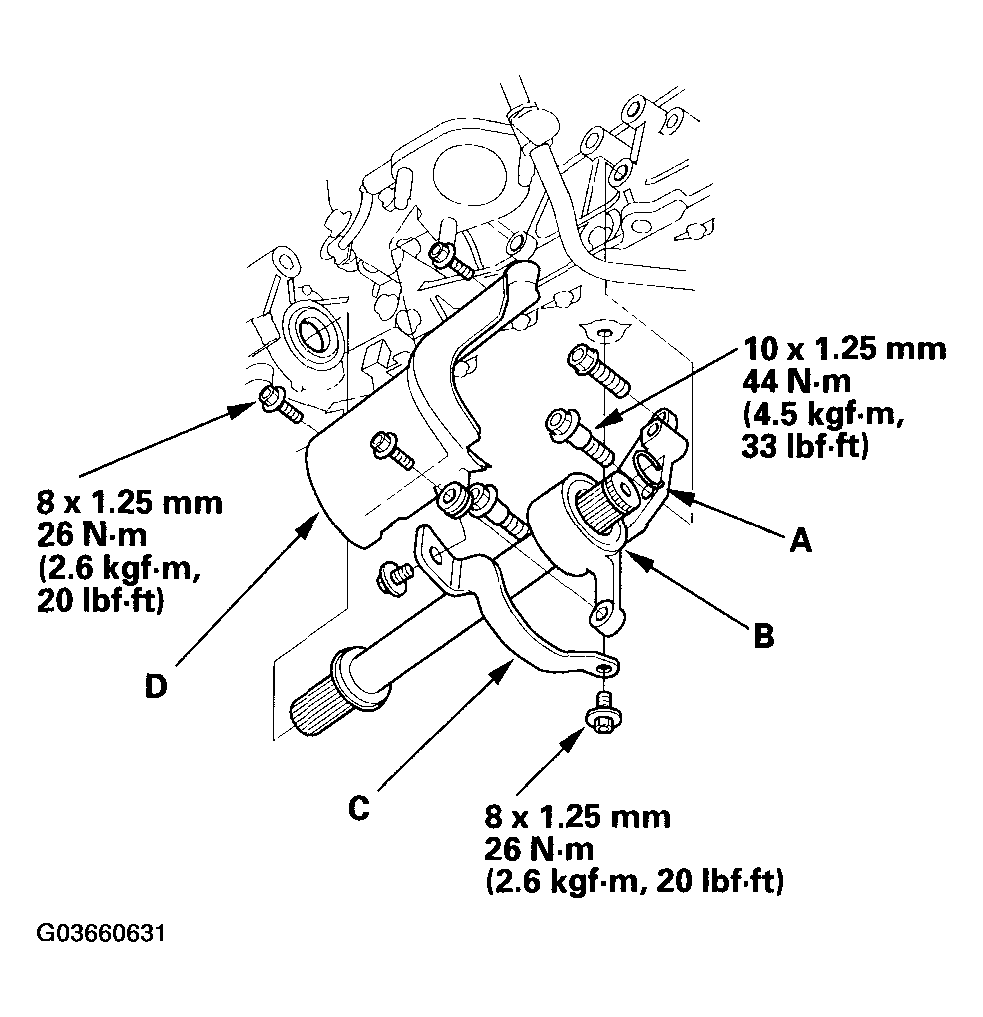 10 x 1.25 mm
44 N·m
(4.5 kgf·m,
33 lbf·ft)

8 x 1.25 mm
26 N·m
(2.6 kgf·m,
20 lbf·ft)

A

B

D

C

8 x 1.25 mm
26 N·m
(2.6 kgf·m, 20 lbf·ft)

G03660631