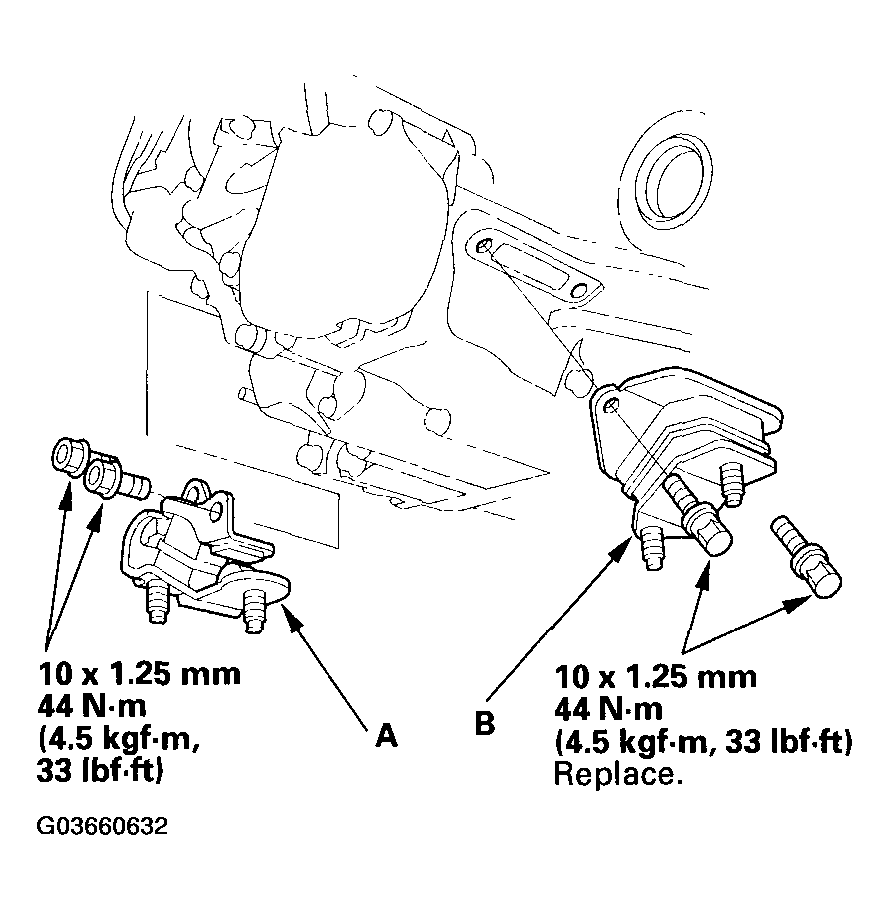 10 x 1.25 mm
44 N·m
(4.5 kgf·m,
33 lbf·ft)

A

B

10 x 1.25 mm
44 N·m
(4.5 kgf·m, 33 lbf·ft)
Replace.

G03660632