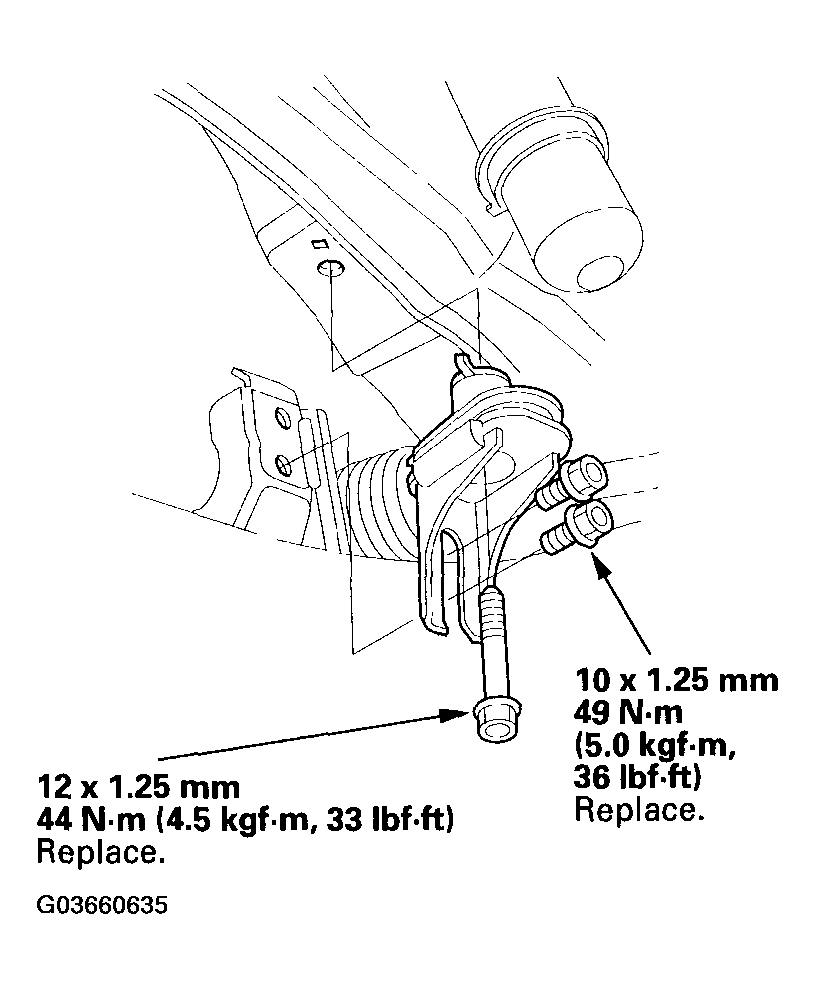 10 x 1.25 mm
49 N·m
(5.0 kgf·m,
36 lbf·ft)
Replace.

12 x 1.25 mm
44 N·m (4.5 kgf·m, 33 lbf·ft)
Replace.

G03660635