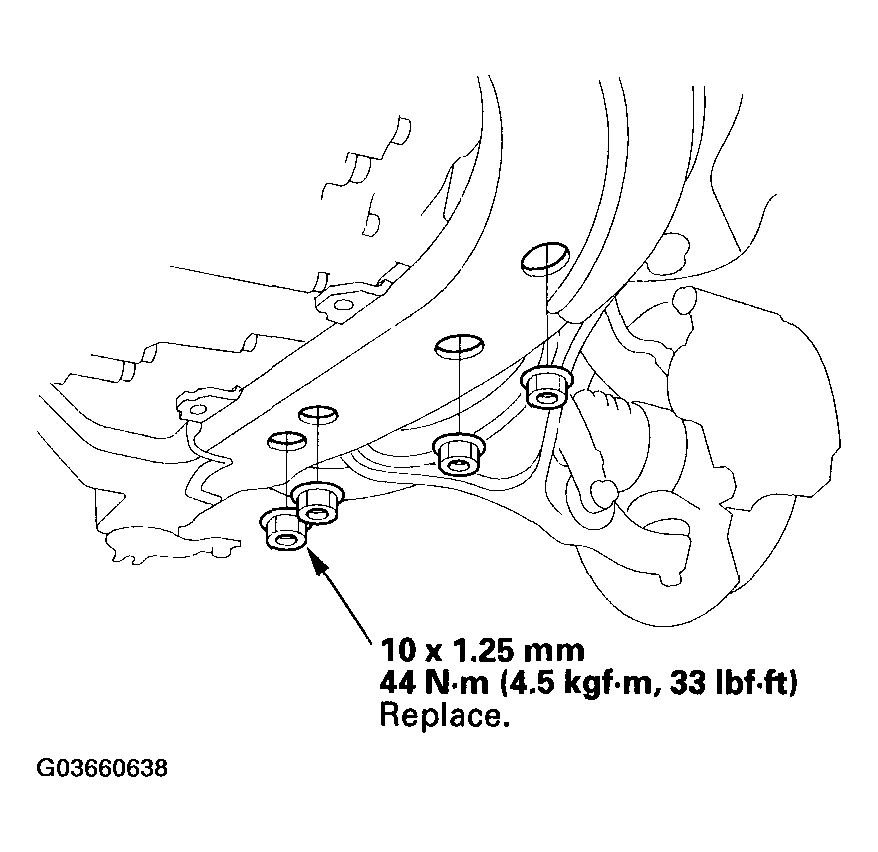 10 x 1.25 mm
44 N·m (4.5 kgf·m, 33 lbf·ft)
Replace.

G03660638