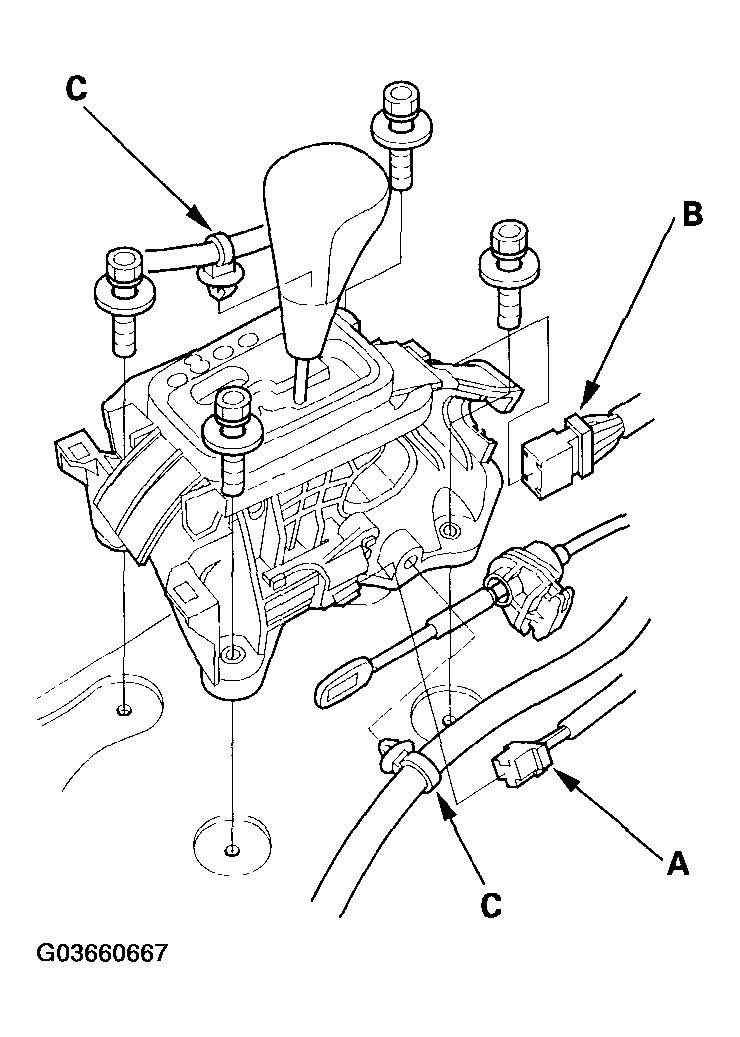 C
B
A
C
G03660667