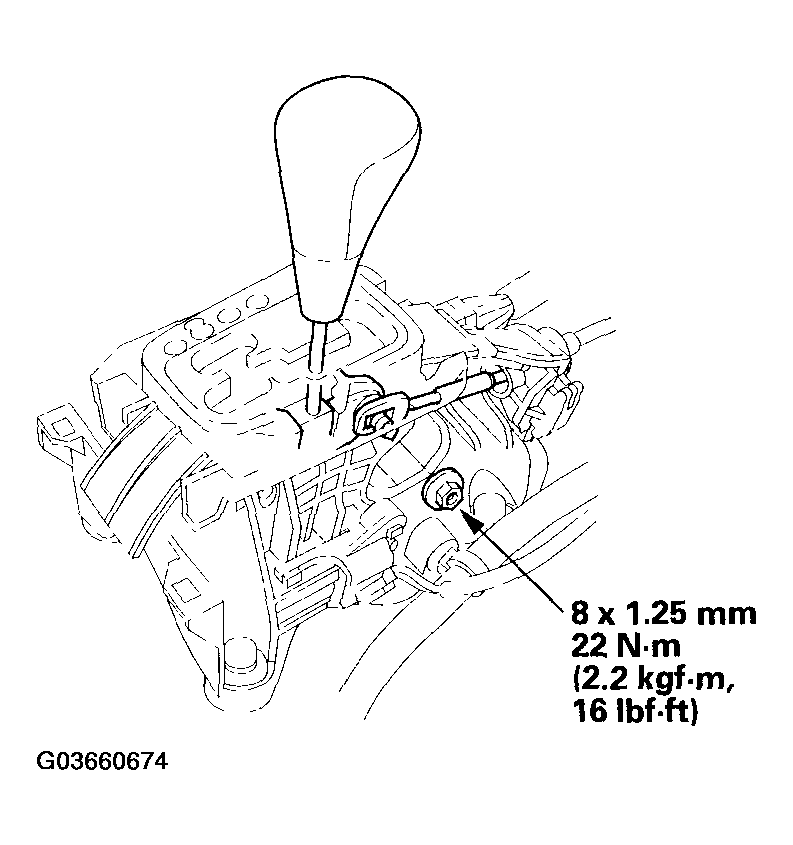 8 x 1.25 mm
22 N·m
(2.2 kgf·m,
16 lbf·ft)

G03660674