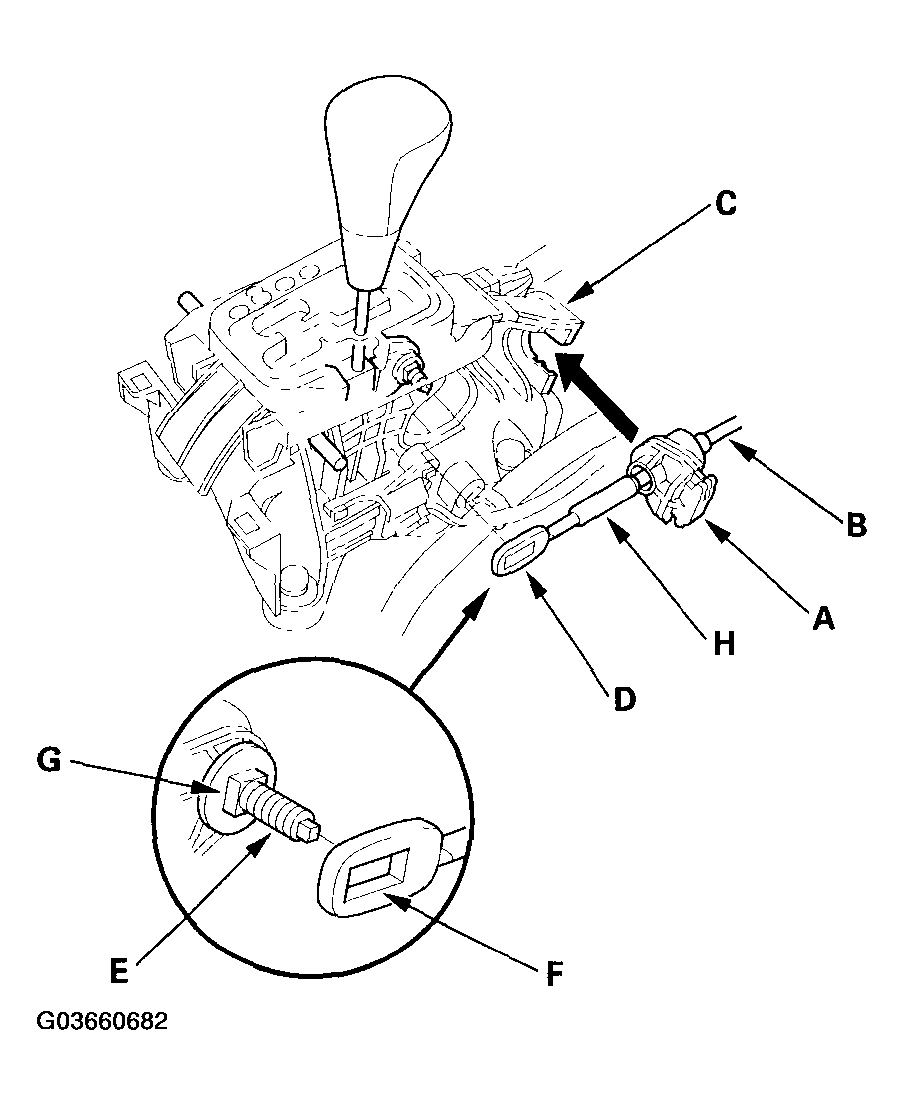 C
B
A
H
D
G
E
F
G03660682