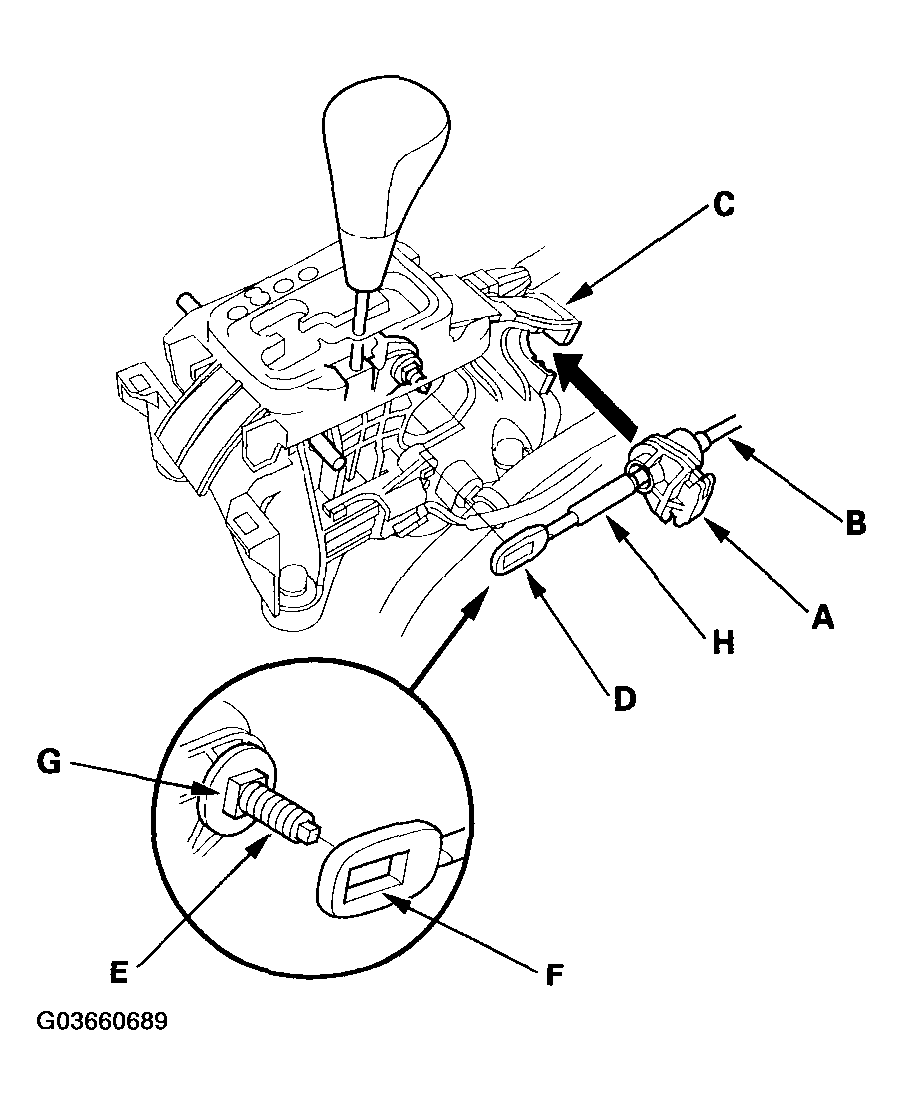 C

B

A

H

D

G

E

F

G03660689