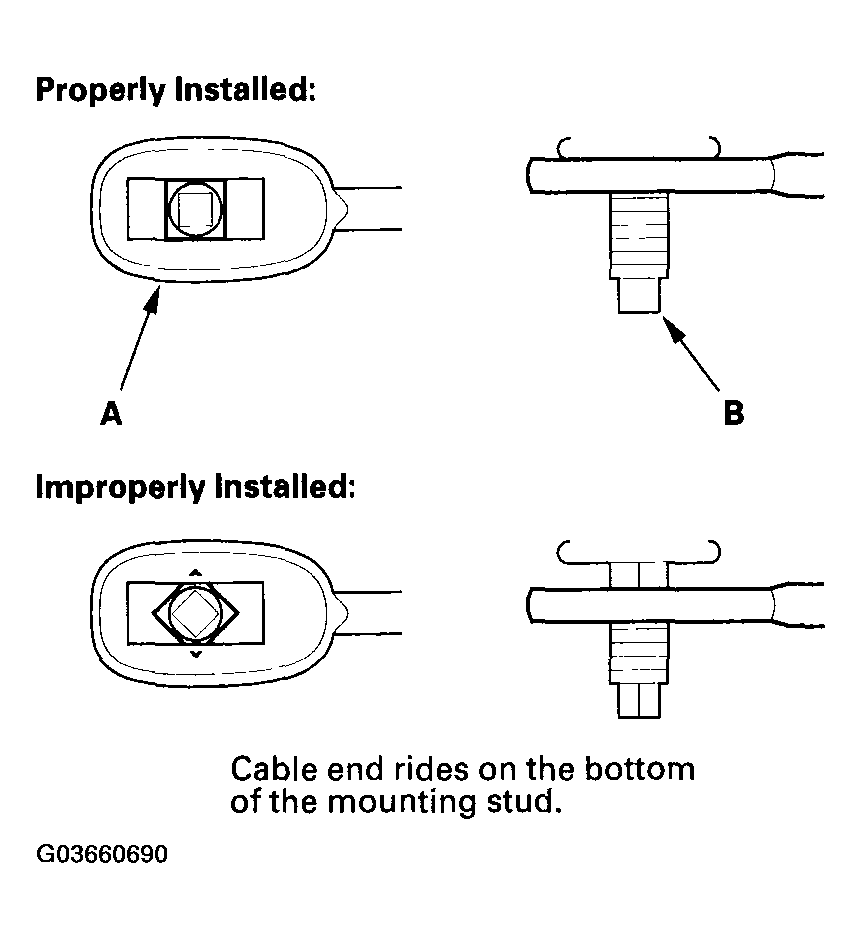 Properly Installed:

A

B

Improperly Installed:

Cable end rides on the bottom of the mounting stud.

G03660690