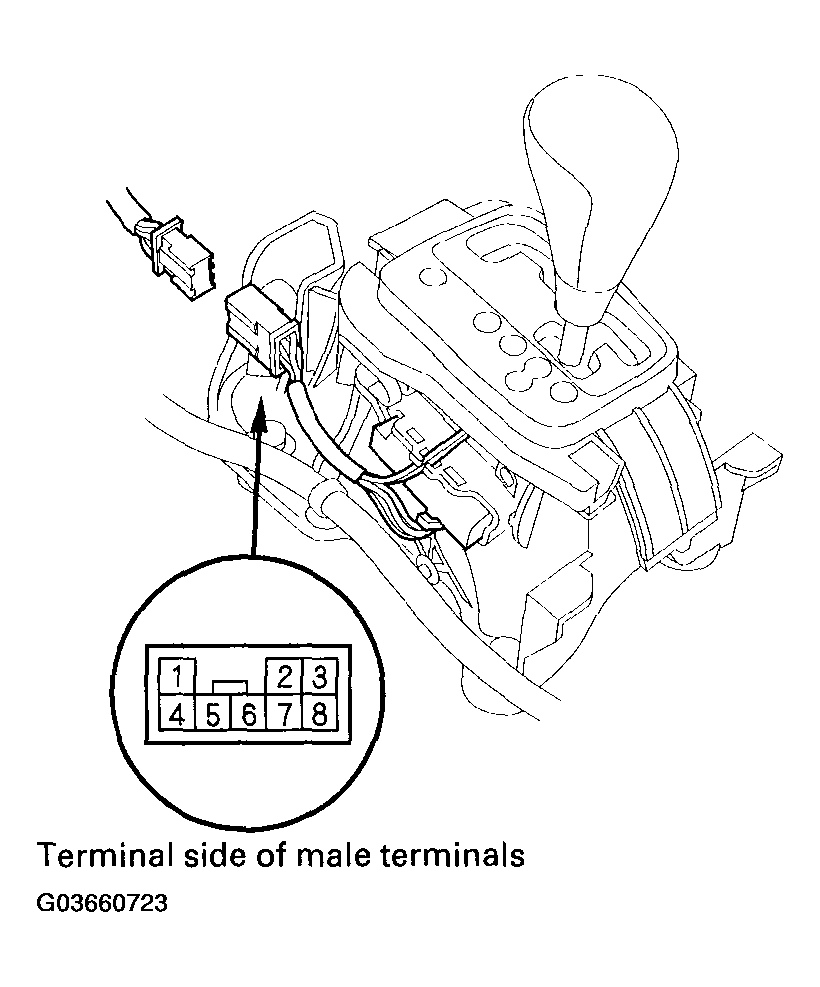 1
2 3
4 5 6 7 8

Terminal side of male terminals

G03660723