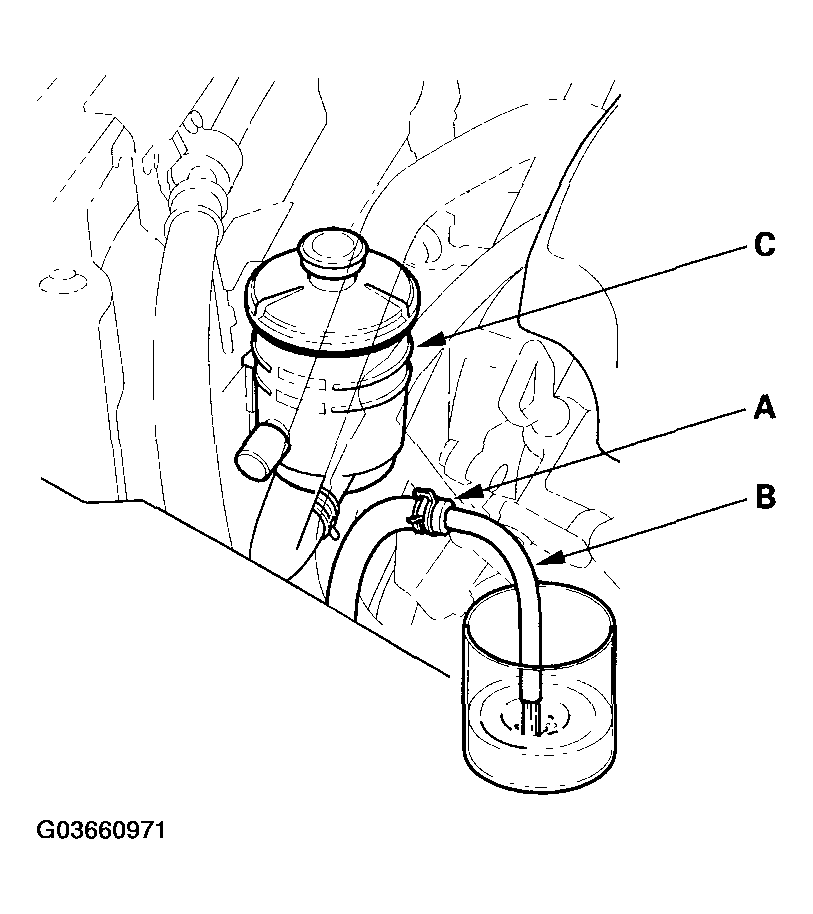 C

A

B

G03660971