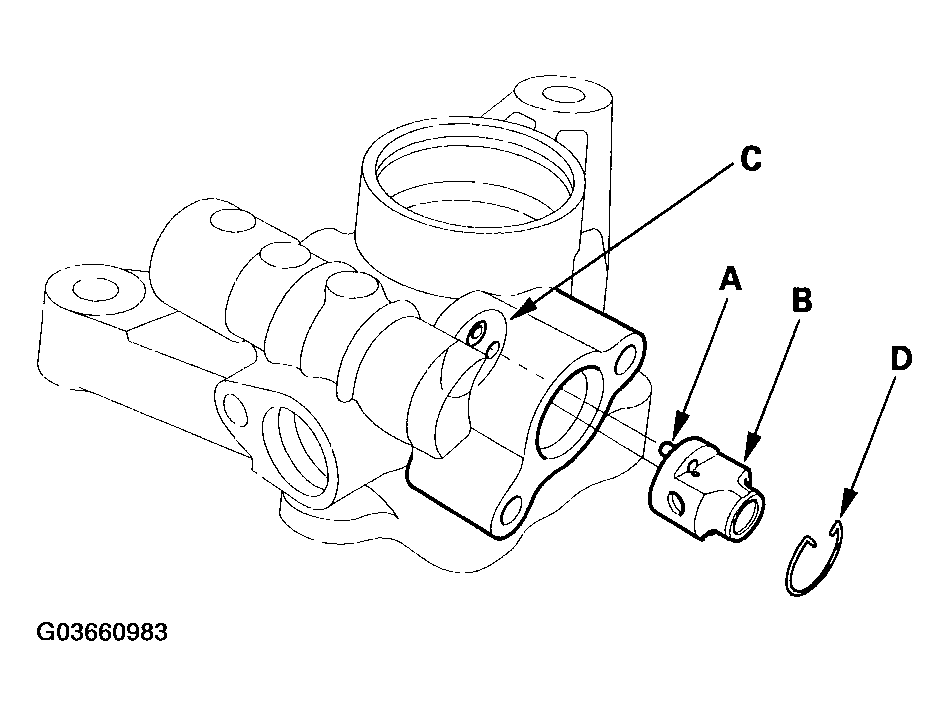 C
A
B
D
G03660983