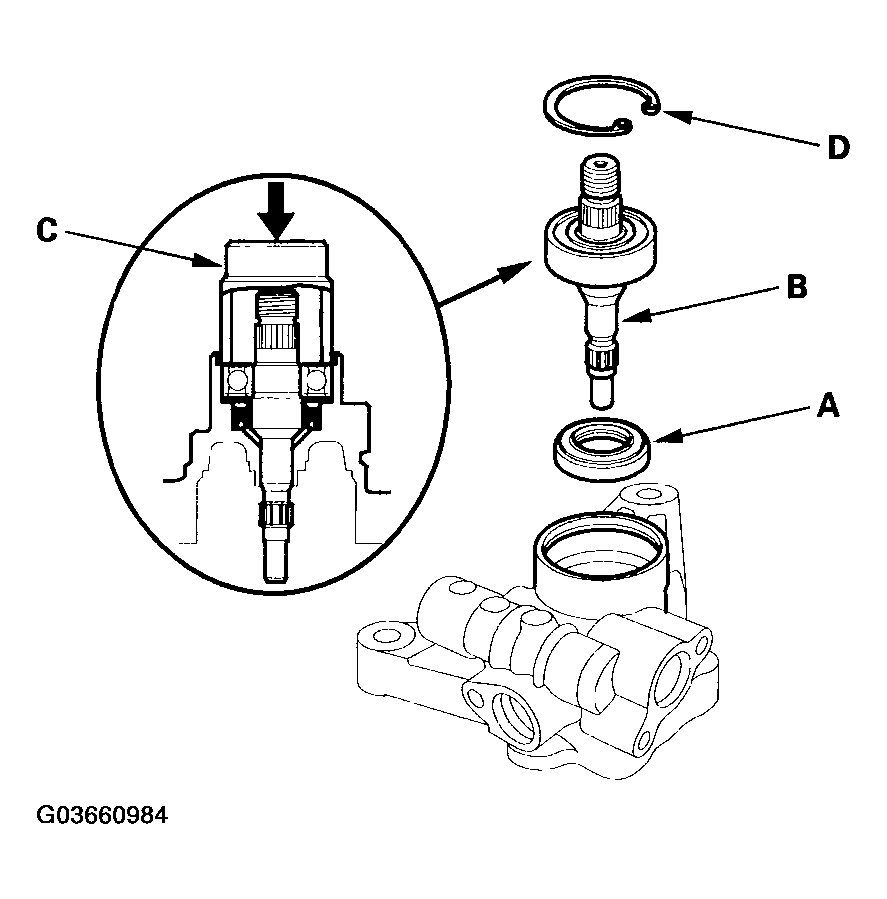 D

C

B

A

G03660984