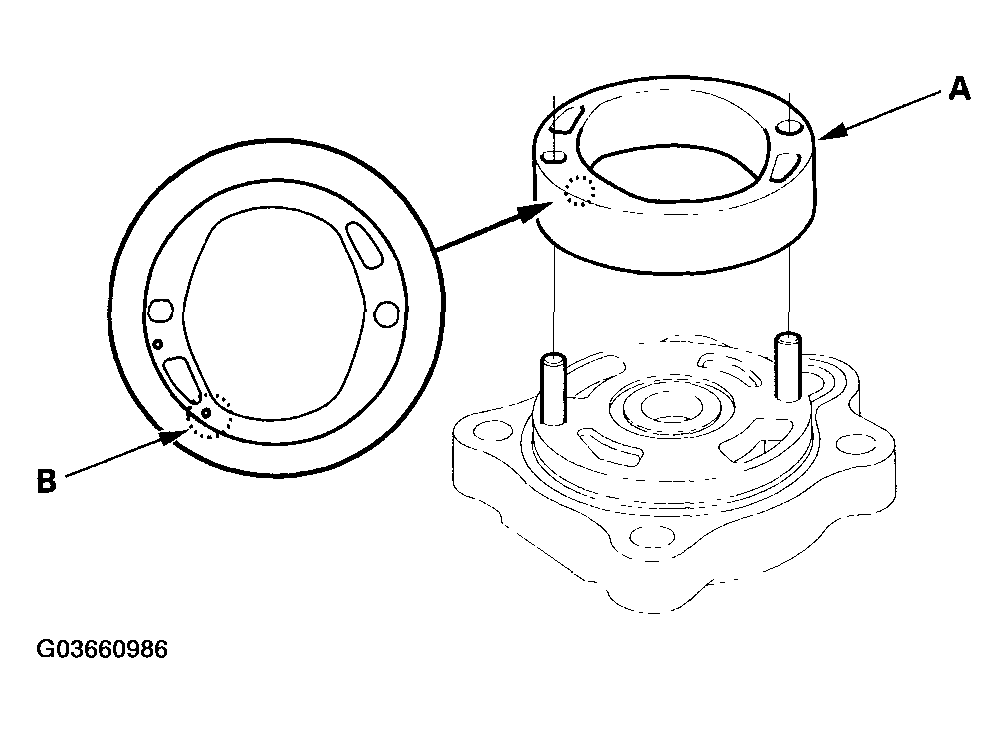 A

B

G03660986