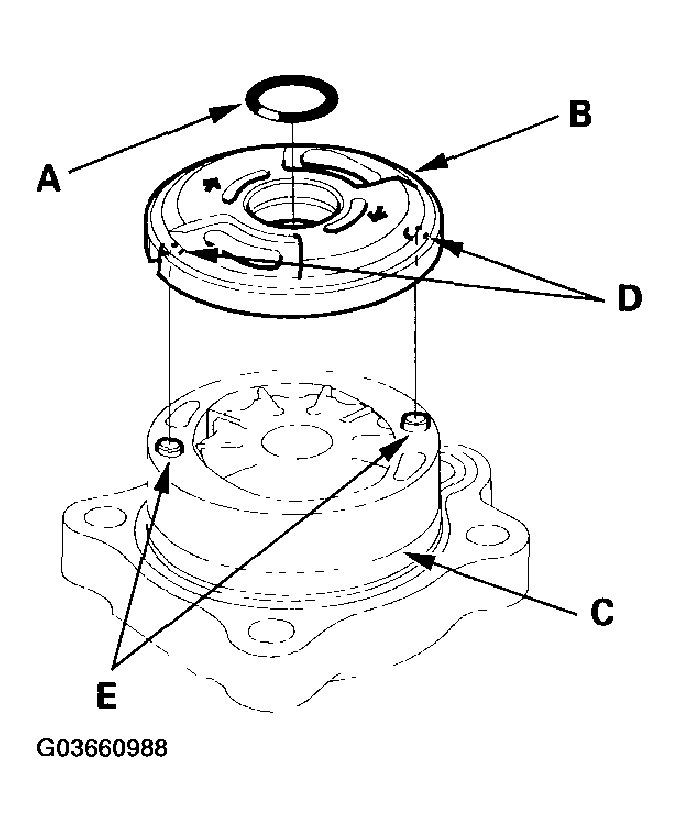 A
B
D
C
E
G03660988