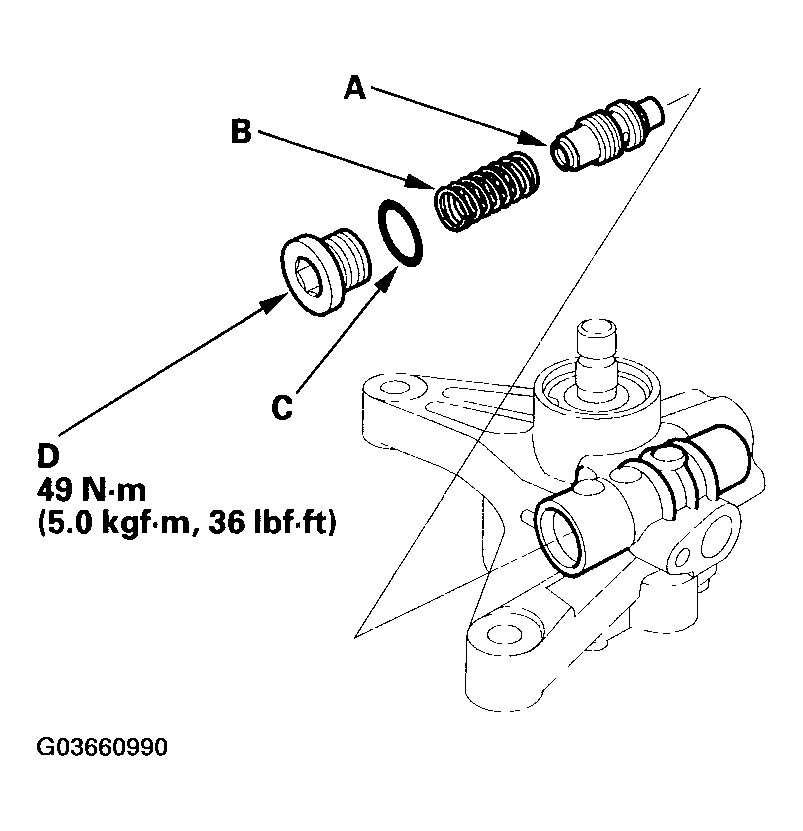 A

B

C

D
49 N·m
(5.0 kgf·m, 36 lbf·ft)

G03660990