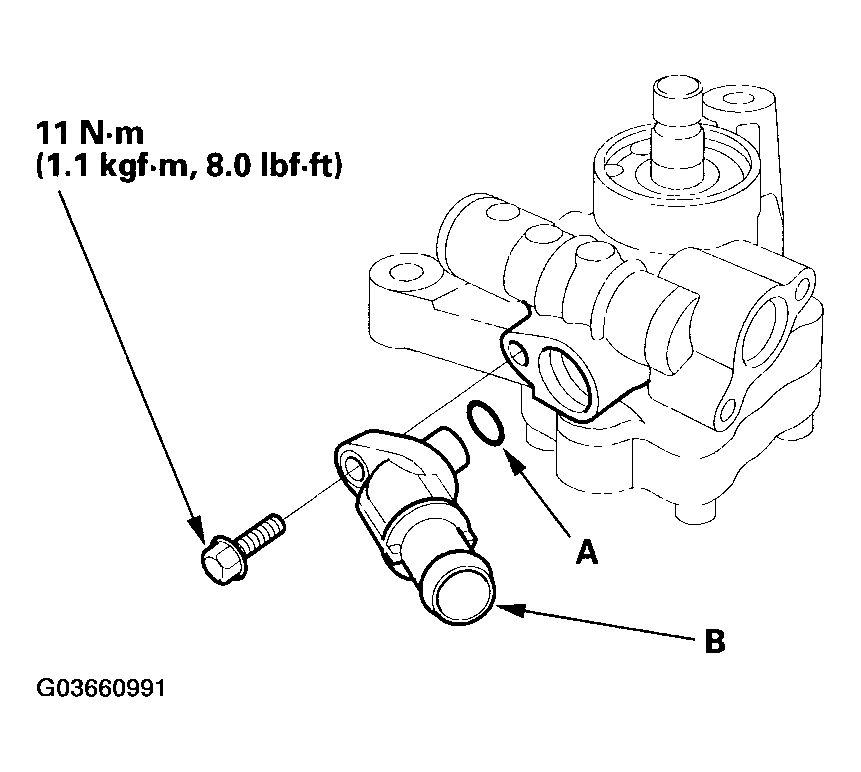 11 N·m
(1.1 kgf·m, 8.0 lbf·ft)

A

B

G03660991