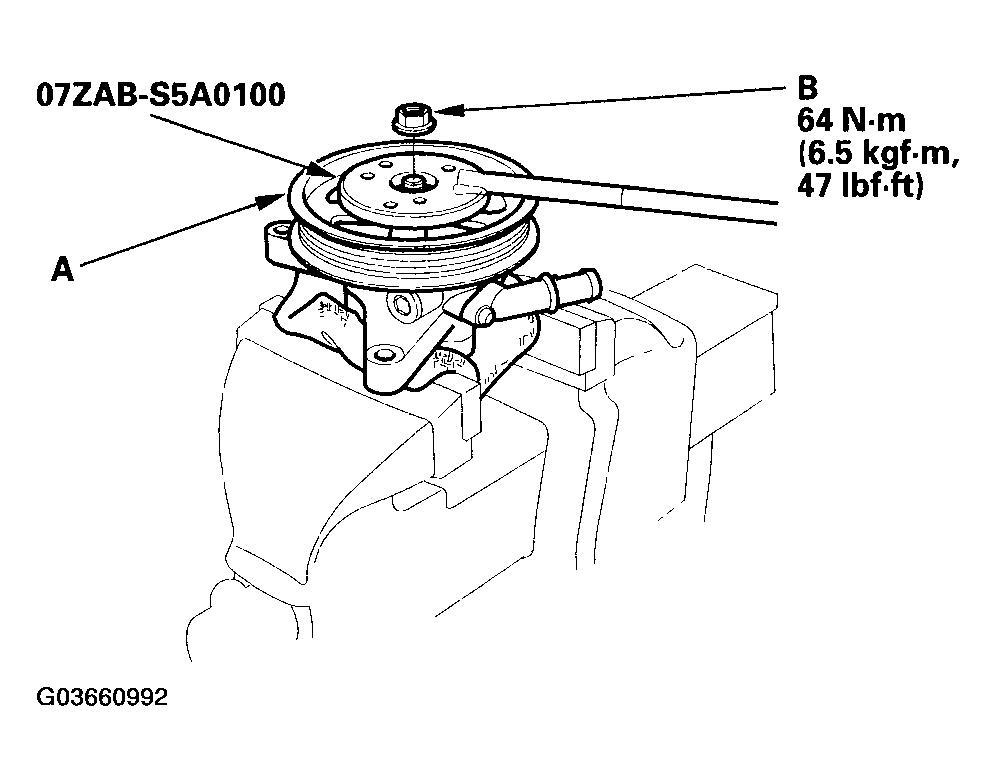 07ZAB-S5A0100

B
64 N·m
(6.5 kgf·m,
47 lbf·ft)

A

G03660992