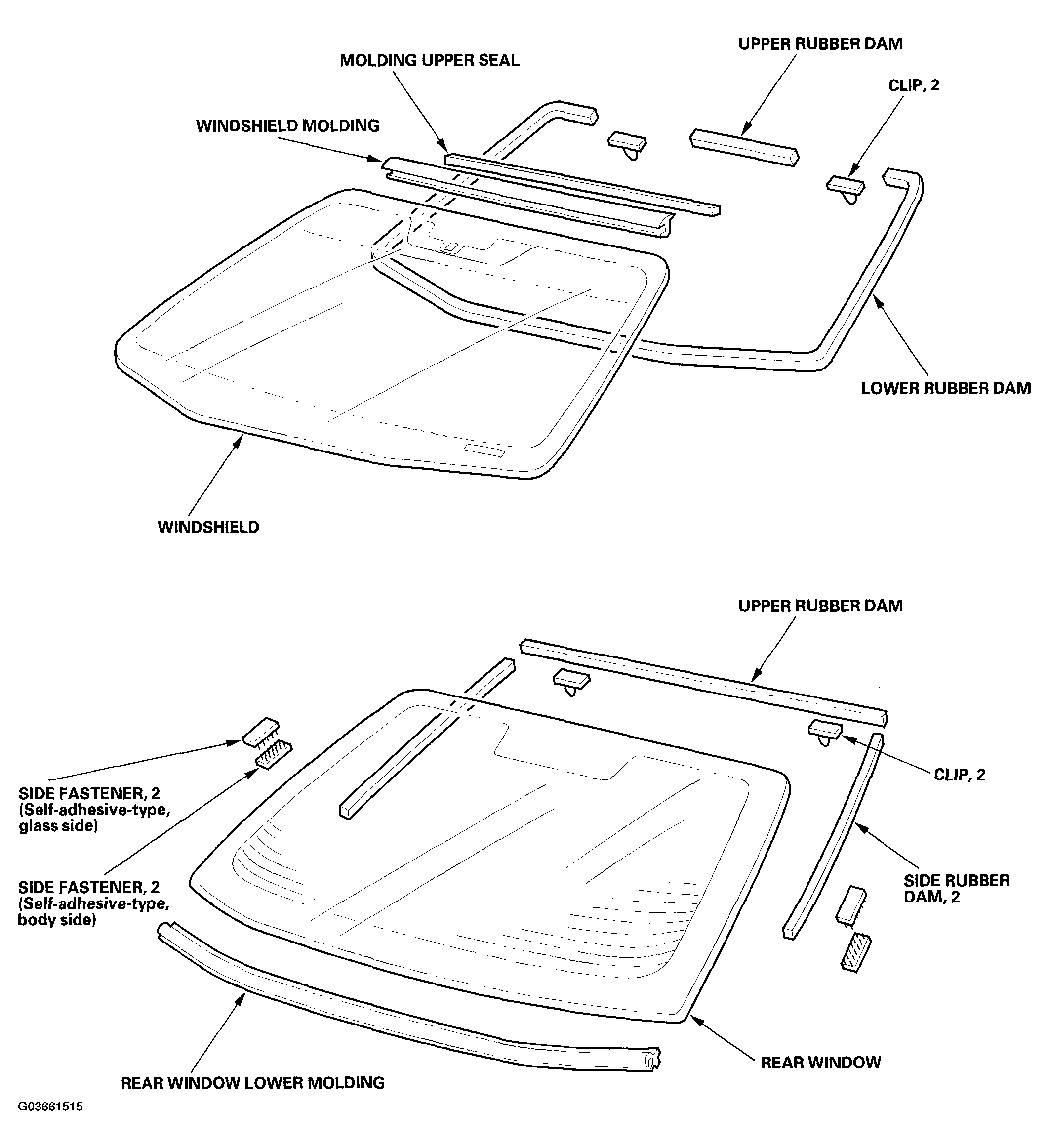 UPPER RUBBER DAM

MOLDING UPPER SEAL

CLIP, 2

WINDSHIELD MOLDING

LOWER RUBBER DAM

WINDSHIELD

UPPER RUBBER DAM

CLIP, 2

SIDE FASTENER, 2
(Self-adhesive-type, glass side)

SIDE FASTENER, 2
(Self-adhesive-type, body side)

SIDE RUBBER DAM, 2

REAR WINDOW

REAR WINDOW LOWER MOLDING

G03661515