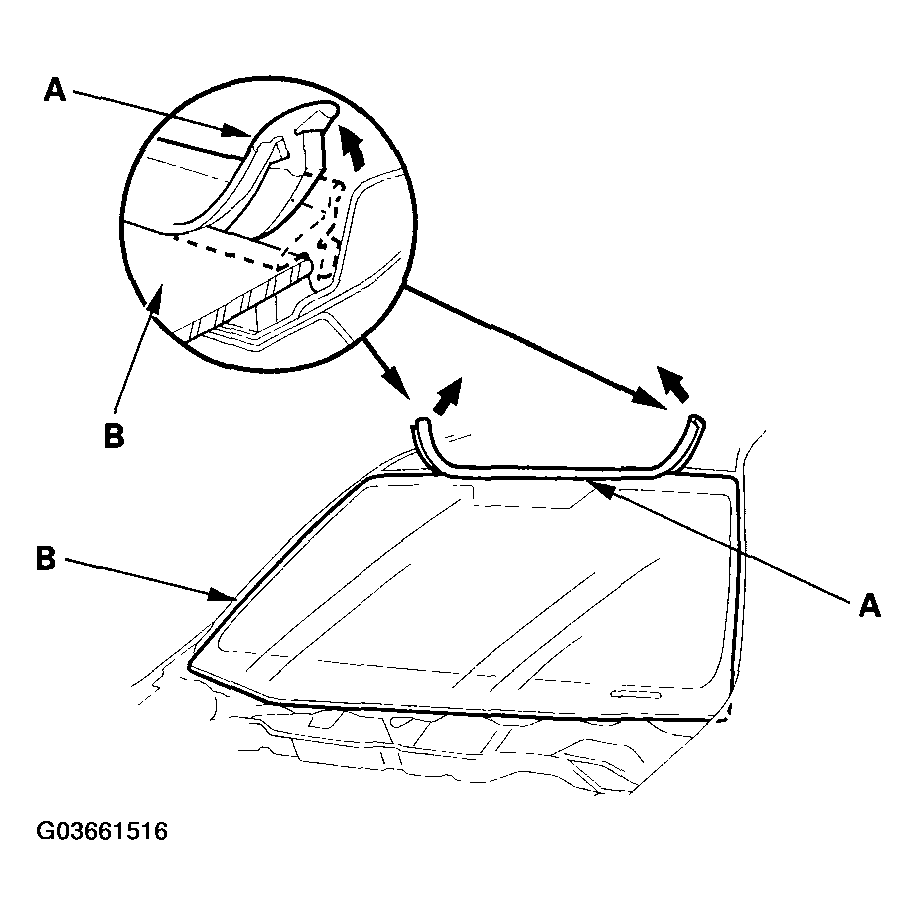 A

B

B

A

G03661516