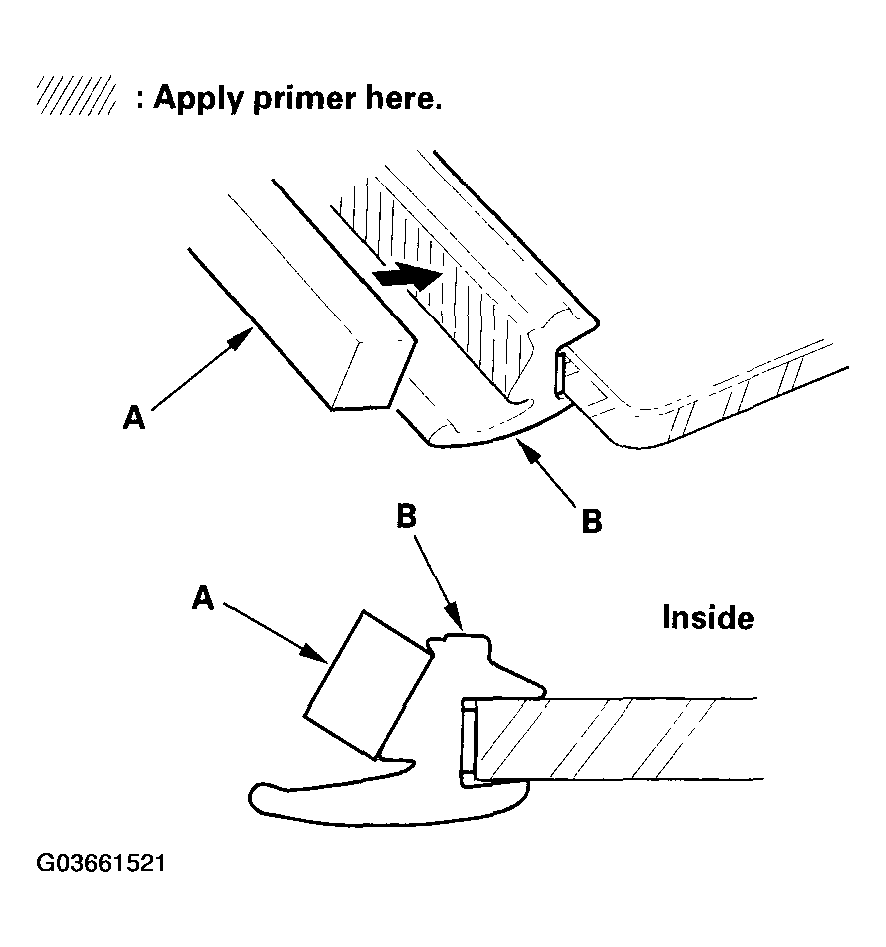 : Apply primer here.

A

B

B

A

Inside

G03661521