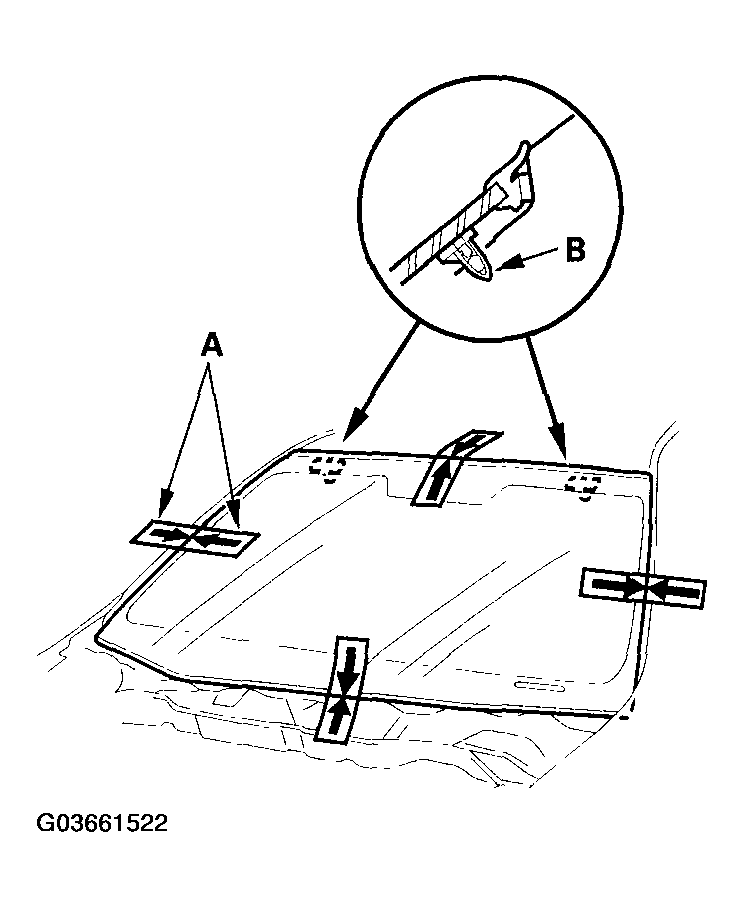 B

A

G03661522