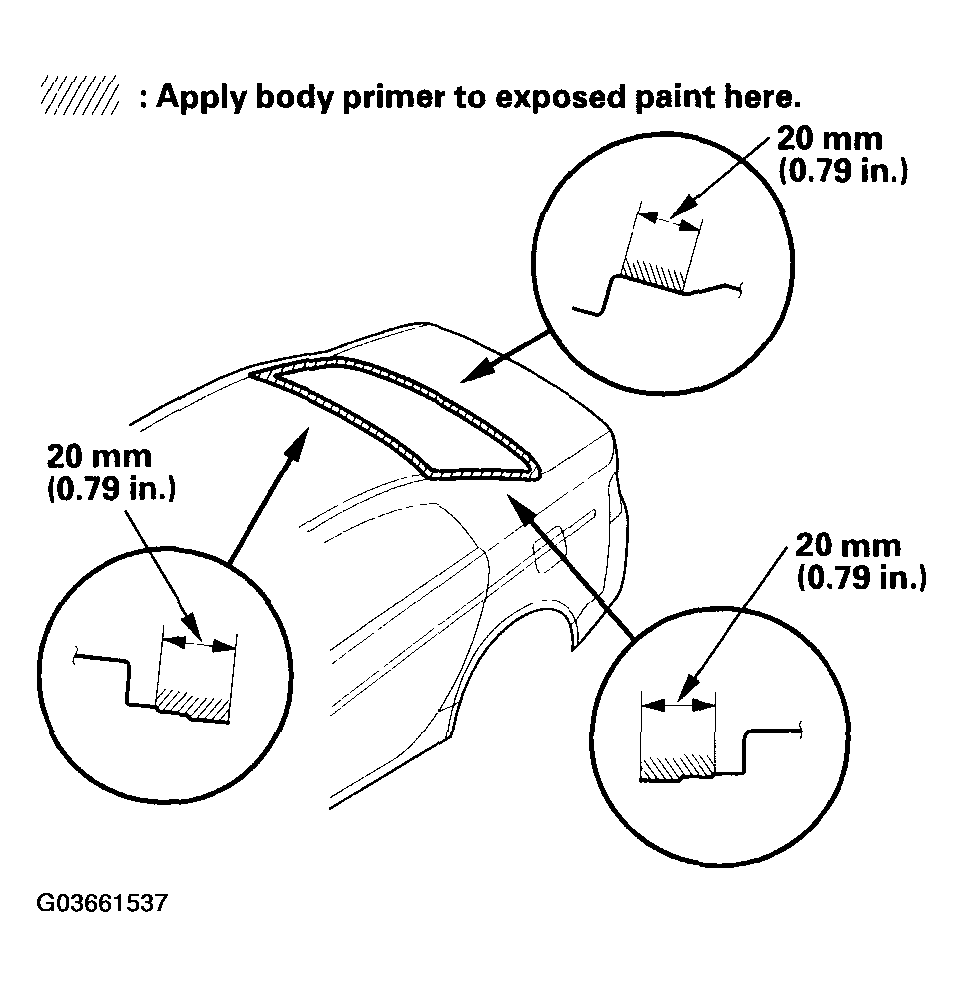 : Apply body primer to exposed paint here.

20 mm
(0.79 in.)

20 mm
(0.79 in.)

20 mm
(0.79 in.)

G03661537