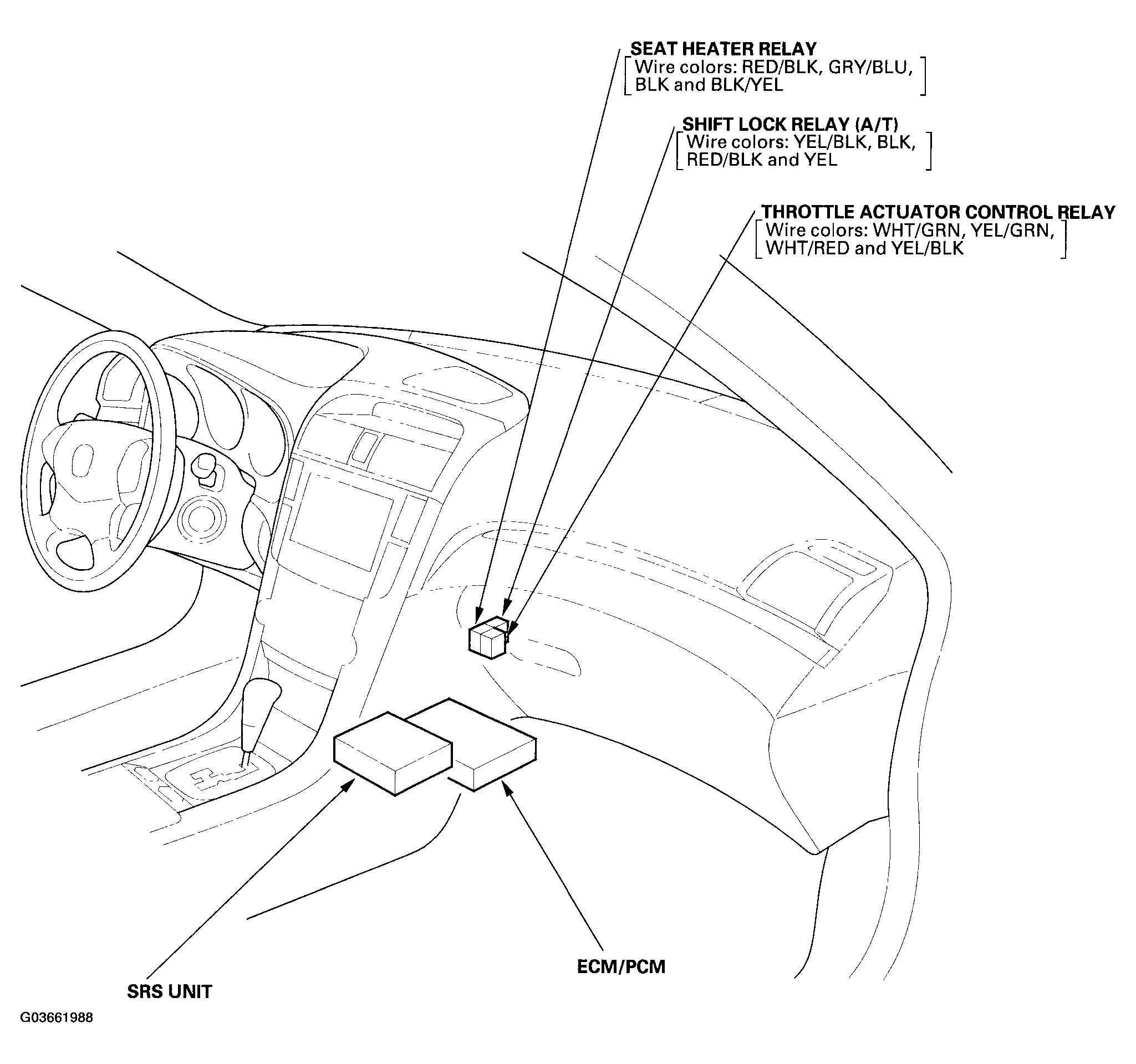 SEAT HEATER RELAY
[Wire colors: RED/BLK, GRY/BLU, BLK and BLK/YEL]

SHIFT LOCK RELAY (A/T)
[Wire colors: YEL/BLK, BLK, RED/BLK and YEL]

THROTTLE ACTUATOR CONTROL RELAY
[Wire colors: WHT/GRN, YEL/GRN, WHT/RED and YEL/BLK]

ECM/PCM

SRS UNIT

G03661988