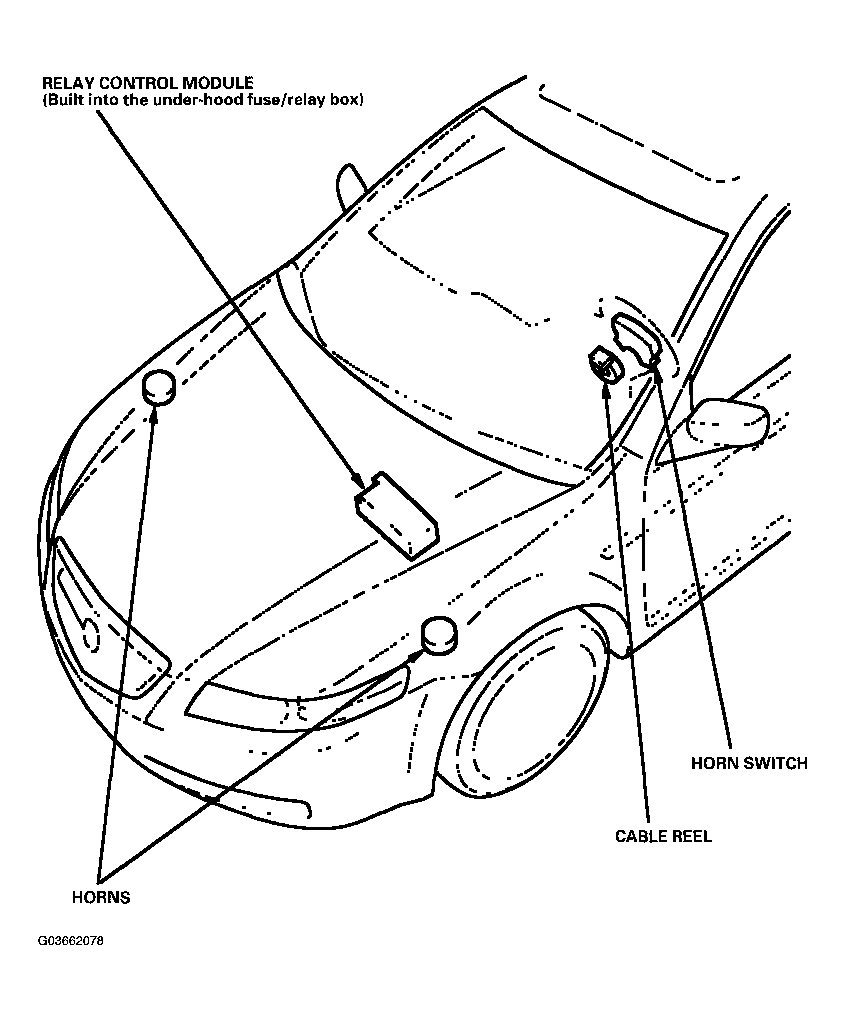 RELAY CONTROL MODULE
(Built into the under-hood fuse/relay box)

HORN SWITCH

CABLE REEL

HORNS

G03662078