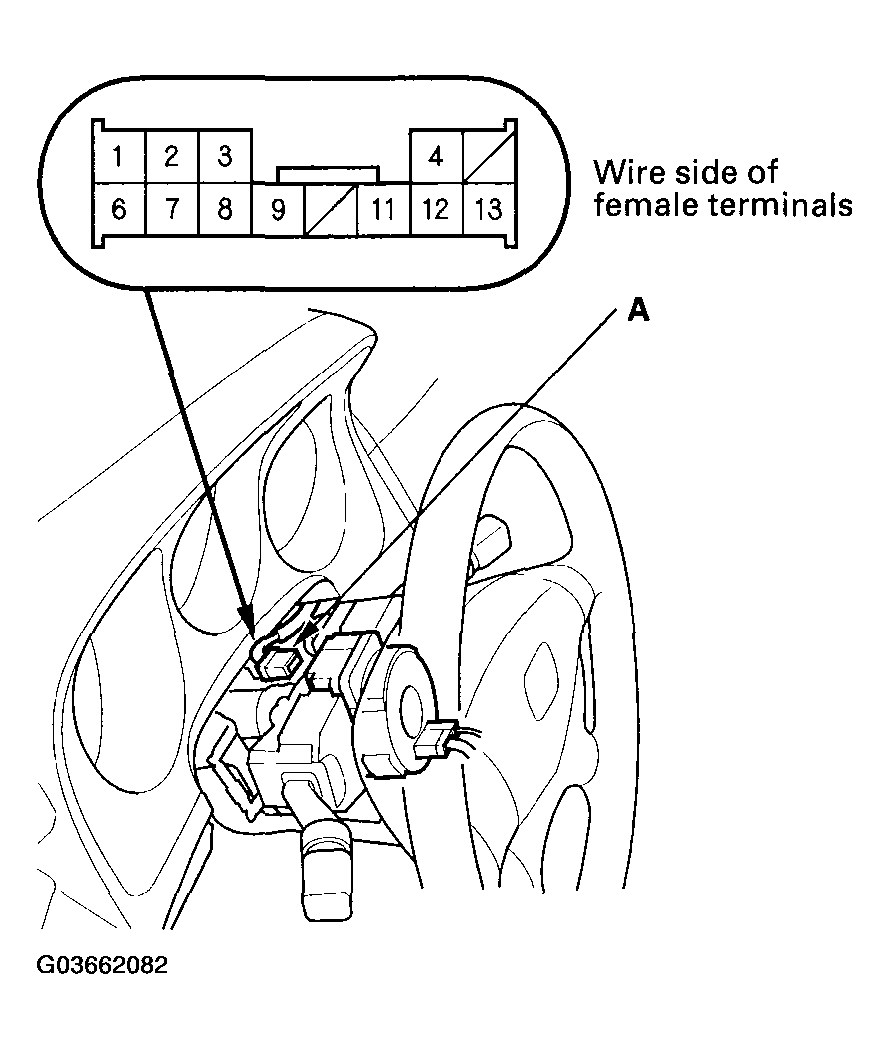 1 2 3 4
6 7 8 9 11 12 13

Wire side of female terminals

A

G03662082