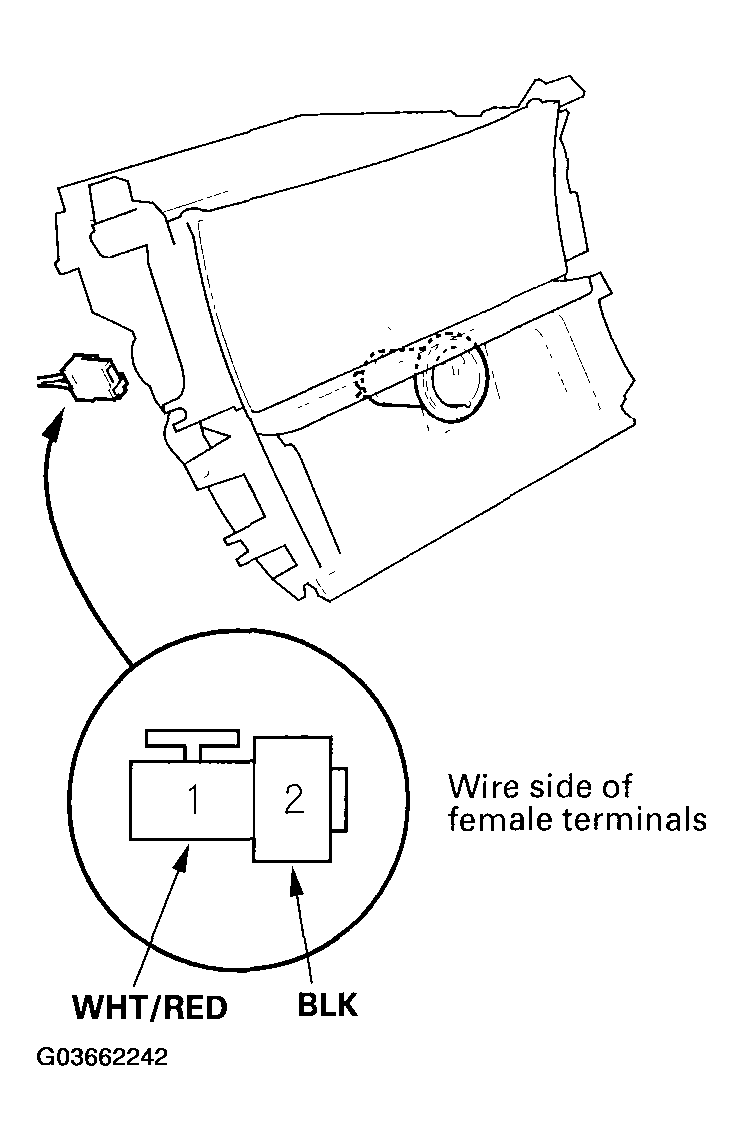 1
2
Wire side of female terminals
WHT/RED
BLK
G03662242