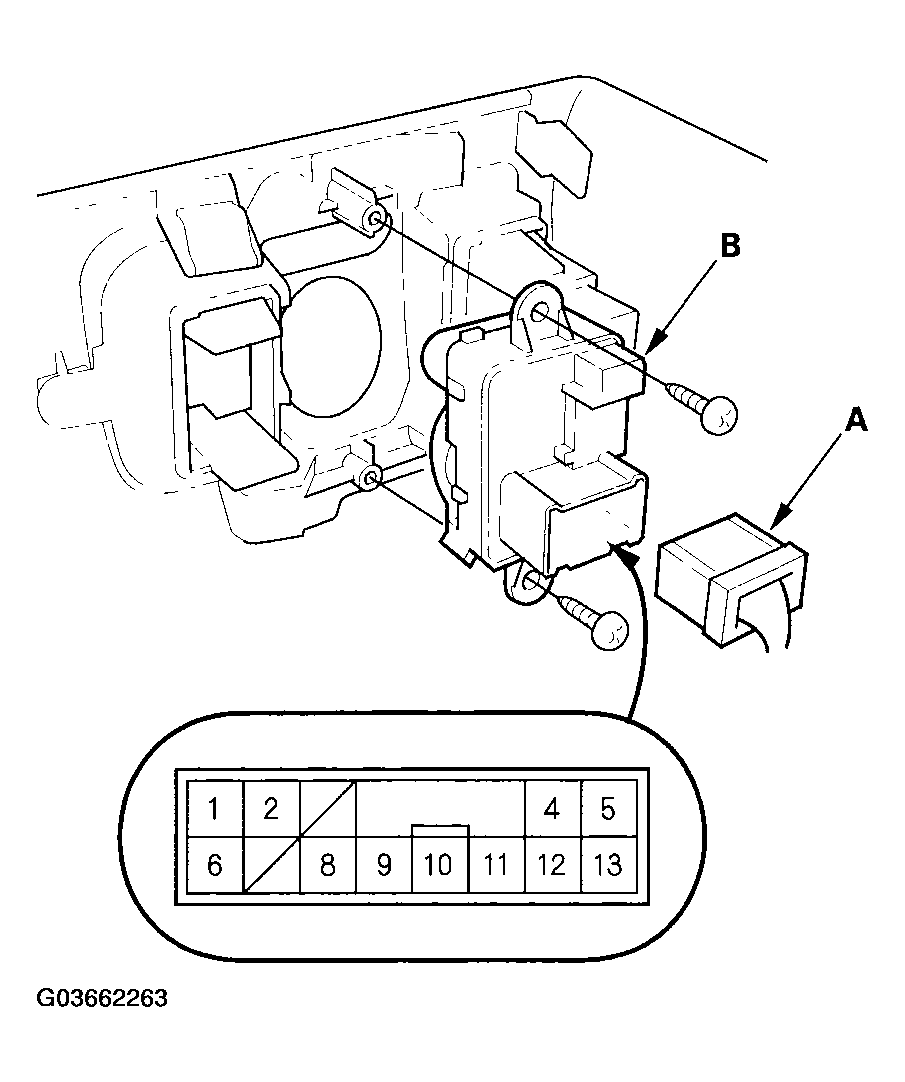 B

A

1 2 4 5
6 8 9 10 11 12 13

G03662263