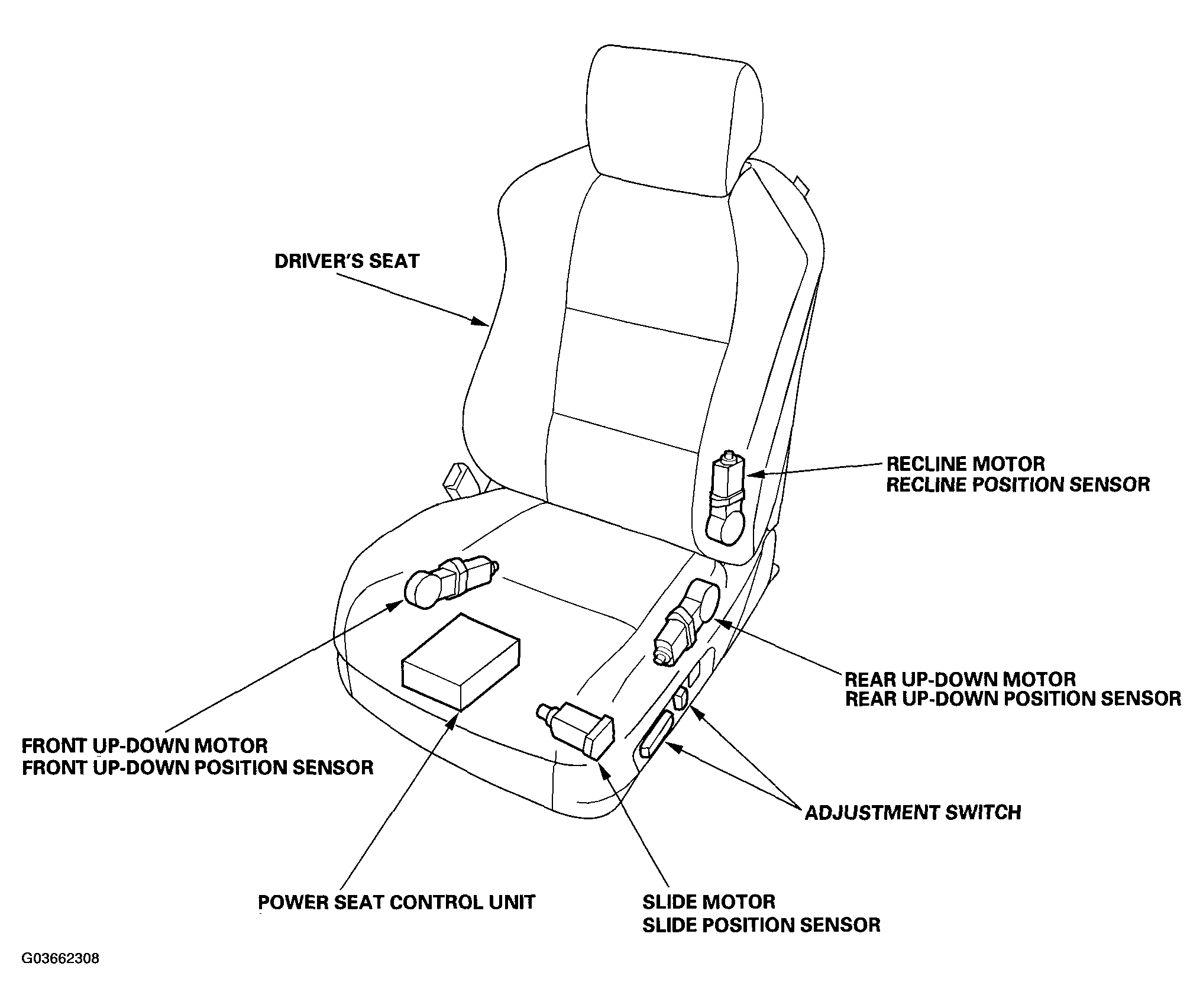 DRIVER'S SEAT

RECLINE MOTOR
RECLINE POSITION SENSOR

REAR UP-DOWN MOTOR
REAR UP-DOWN POSITION SENSOR

FRONT UP-DOWN MOTOR
FRONT UP-DOWN POSITION SENSOR

ADJUSTMENT SWITCH

POWER SEAT CONTROL UNIT

SLIDE MOTOR
SLIDE POSITION SENSOR

G03662308