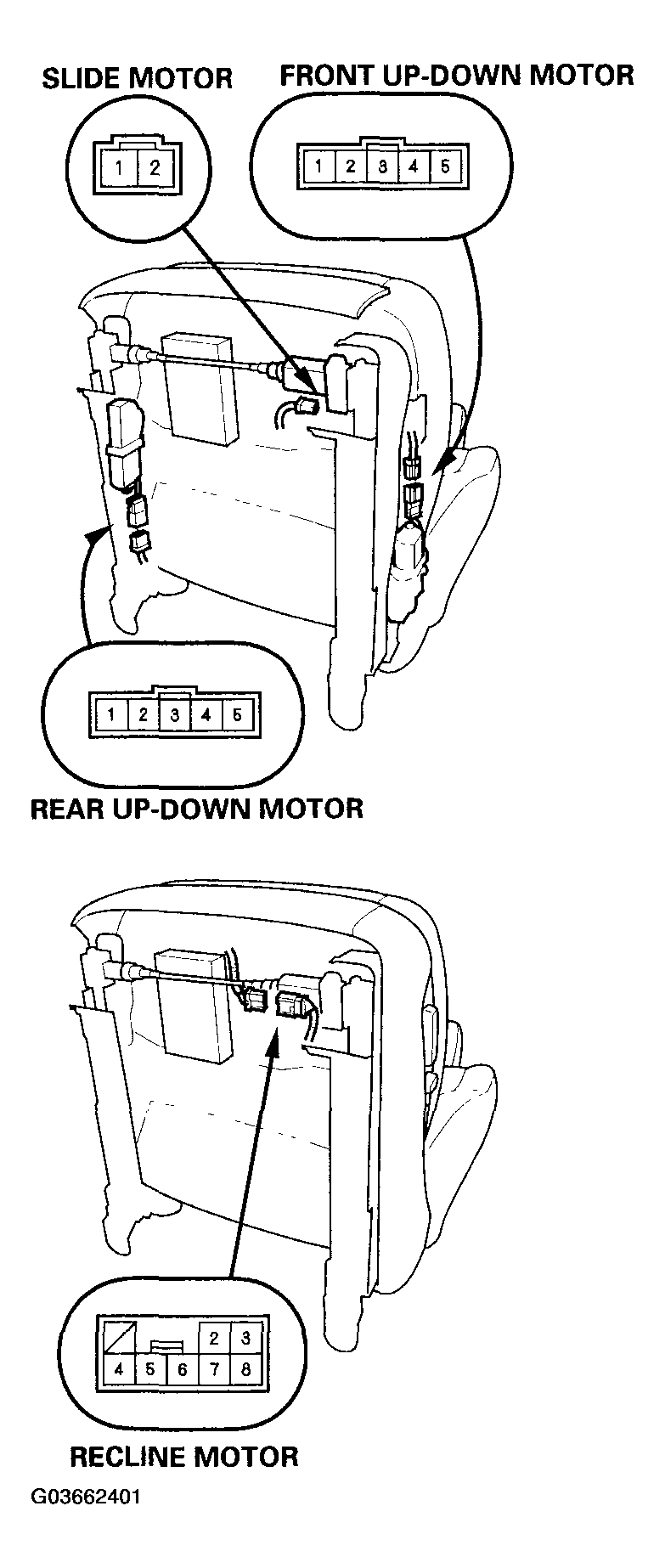 SLIDE MOTOR

1 2

FRONT UP-DOWN MOTOR

1 2 3 4 5

1 2 3 4 5

REAR UP-DOWN MOTOR

2 3
4 5 6 7 8

RECLINE MOTOR

G03662401