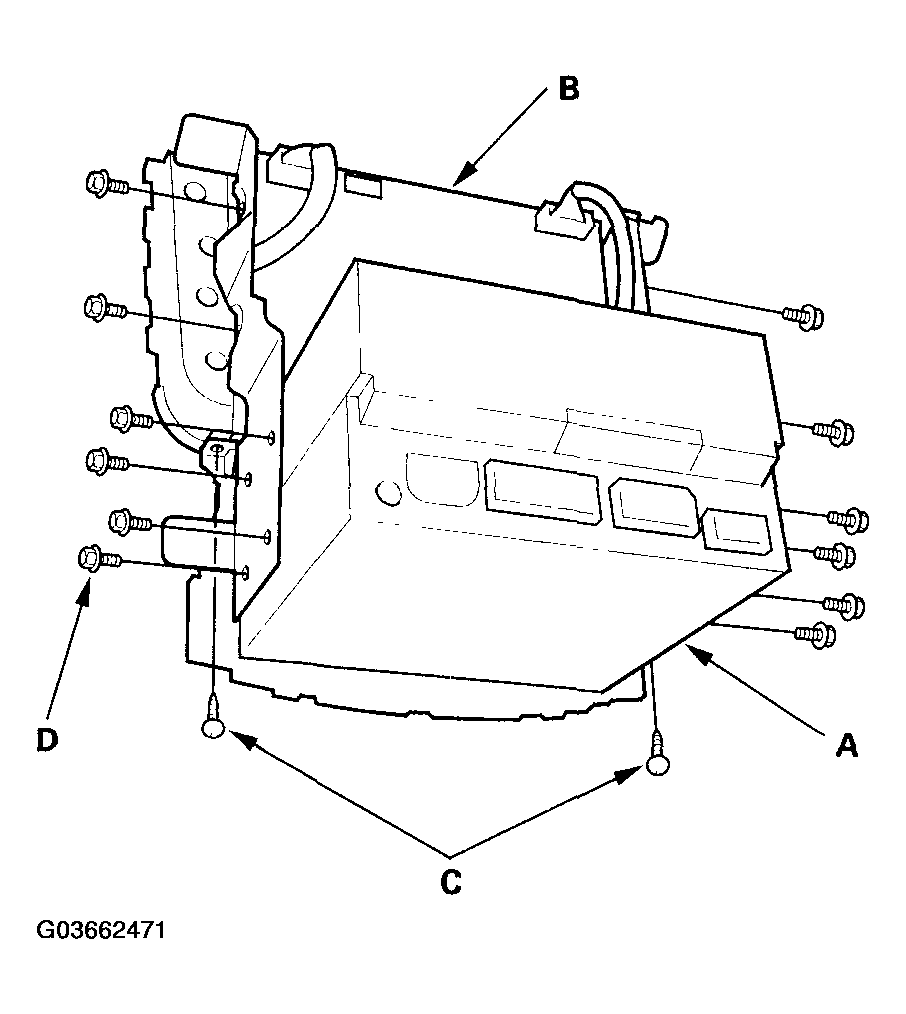 B

D

A

C

G03662471