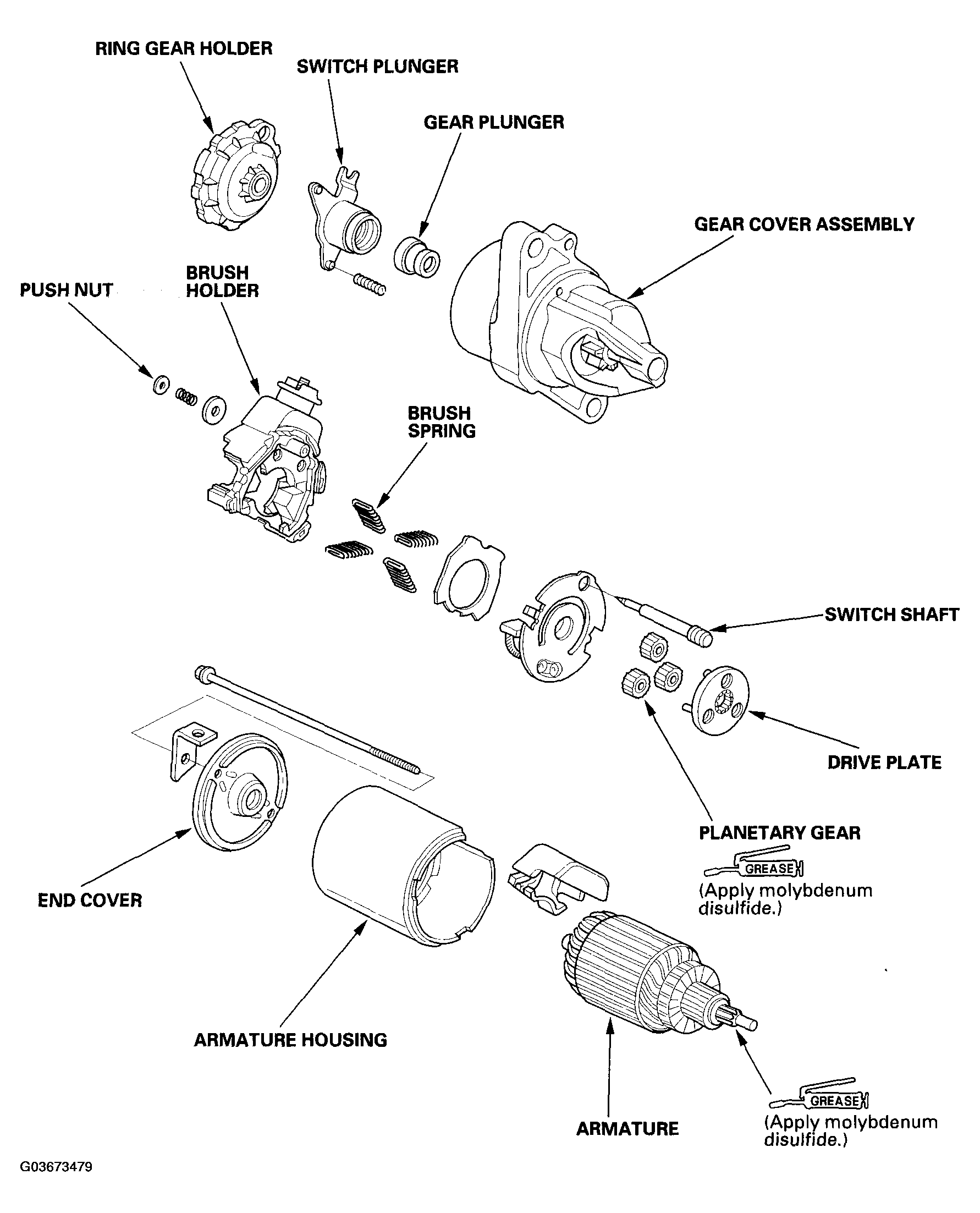 RING GEAR HOLDER

SWITCH PLUNGER

GEAR PLUNGER

GEAR COVER ASSEMBLY

PUSH NUT

BRUSH HOLDER

BRUSH SPRING

SWITCH SHAFT

DRIVE PLATE

PLANETARY GEAR

GREASE

(Apply molybdenum disulfide.)

END COVER

ARMATURE HOUSING

ARMATURE

GREASE

(Apply molybdenum disulfide.)

G03673479