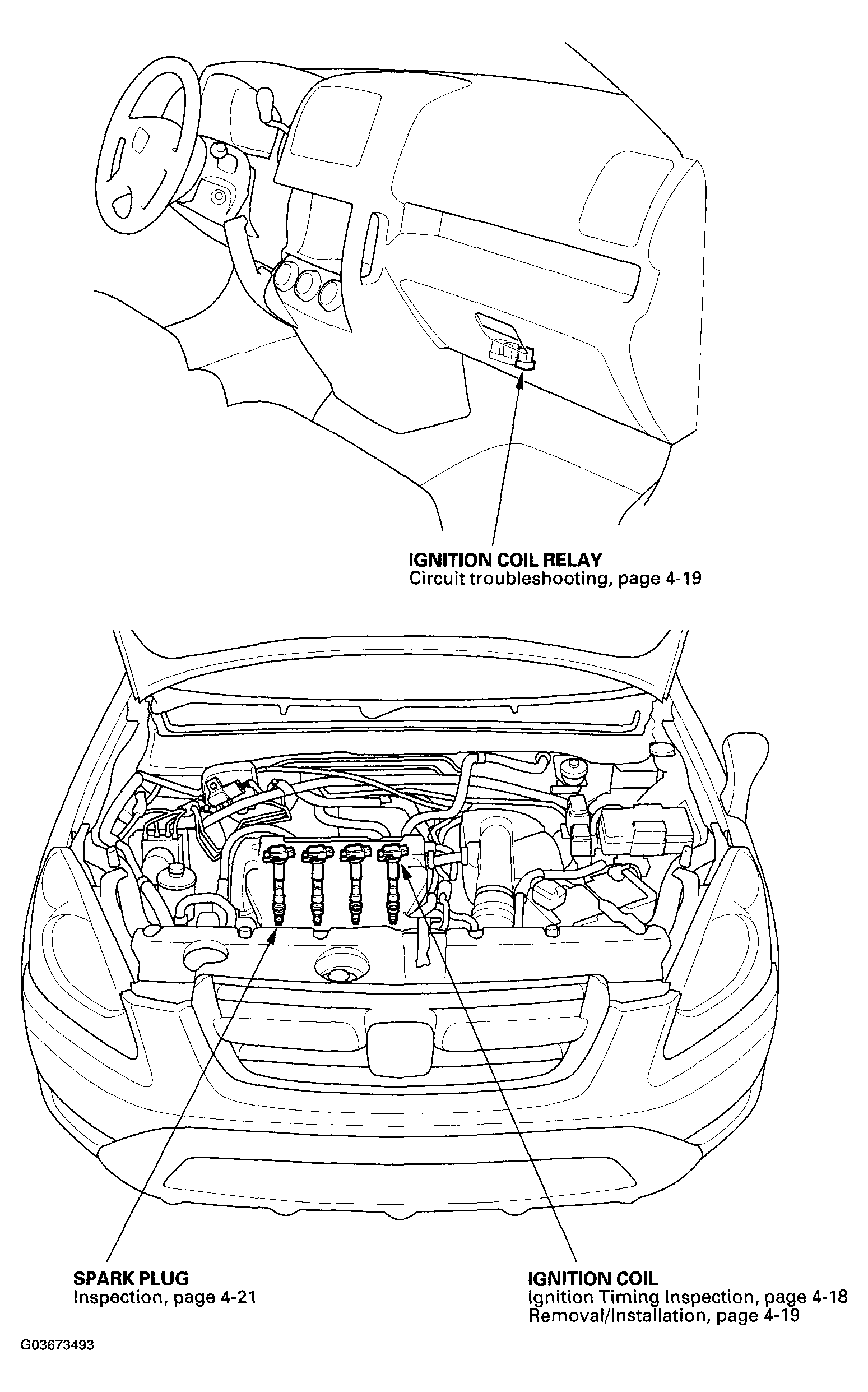 IGNITION COIL RELAY
Circuit troubleshooting, page 4-19

SPARK PLUG
Inspection, page 4-21

IGNITION COIL
Ignition Timing Inspection, page 4-18
Removal/Installation, page 4-19

G03673493