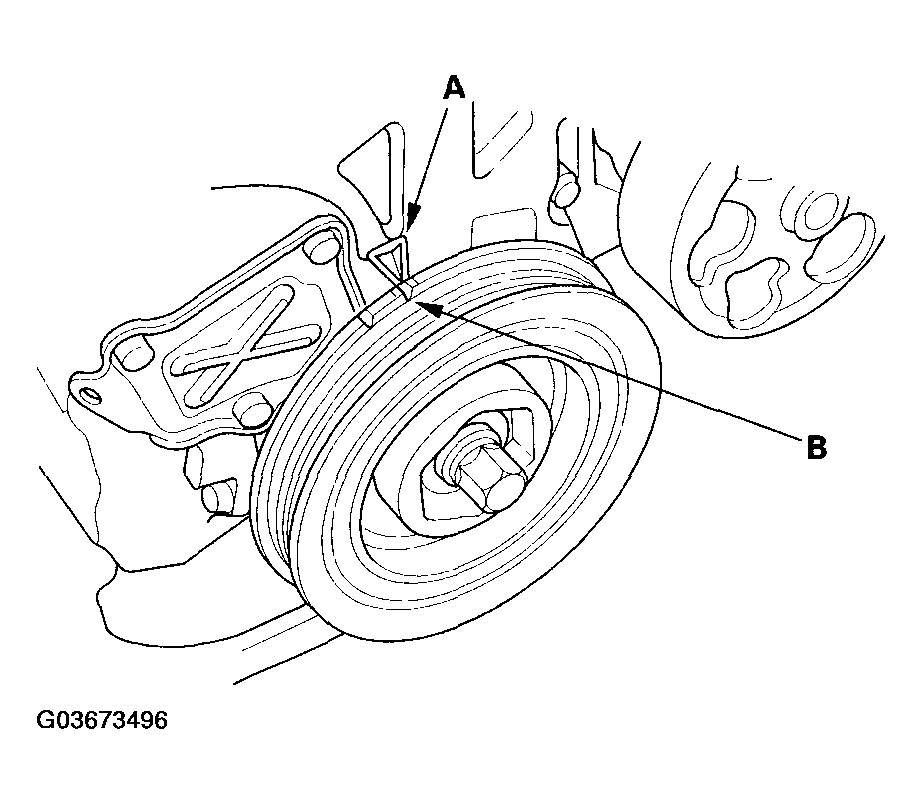 A

B

G03673496