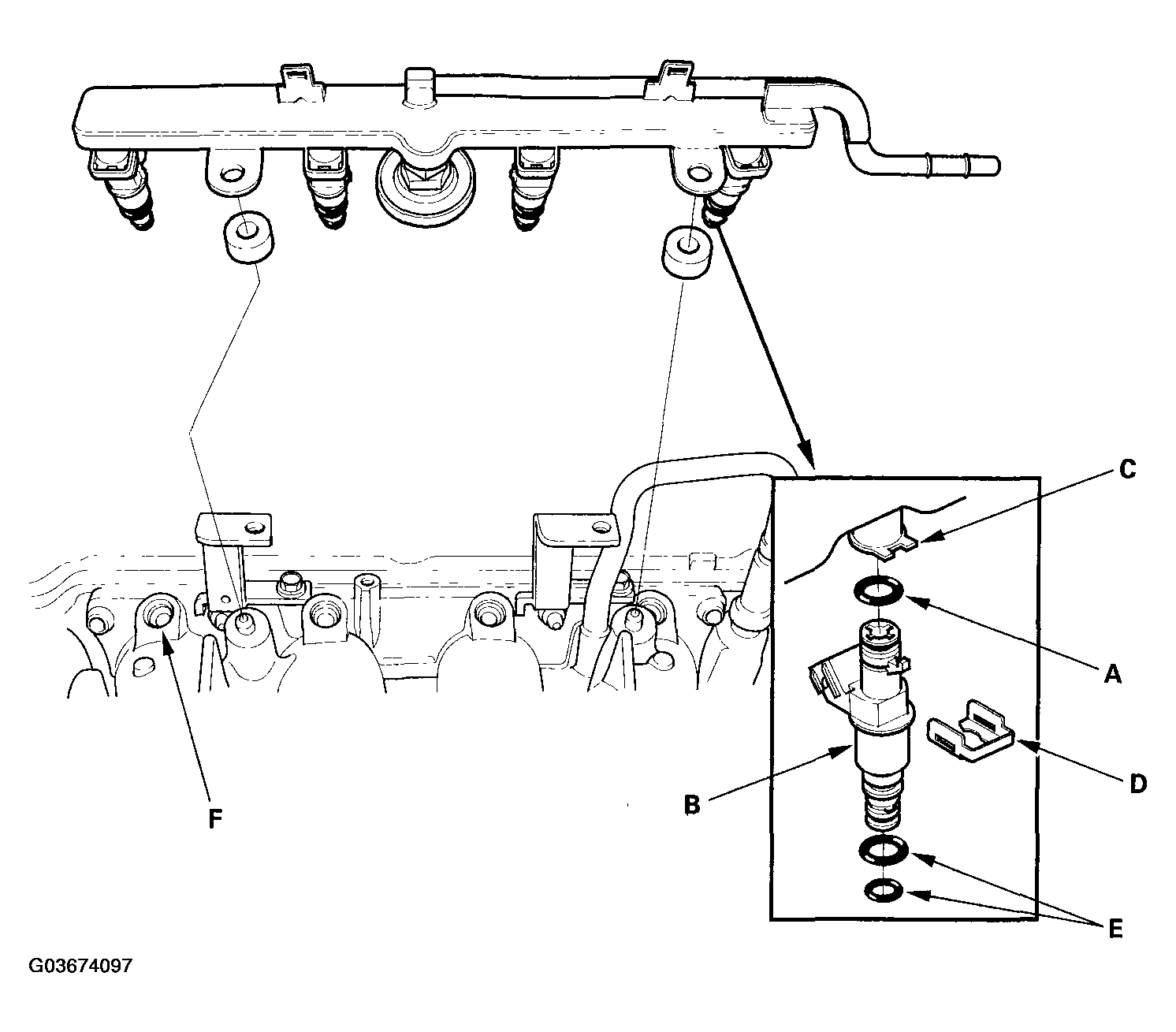 C
A
D
B
F
E
G03674097