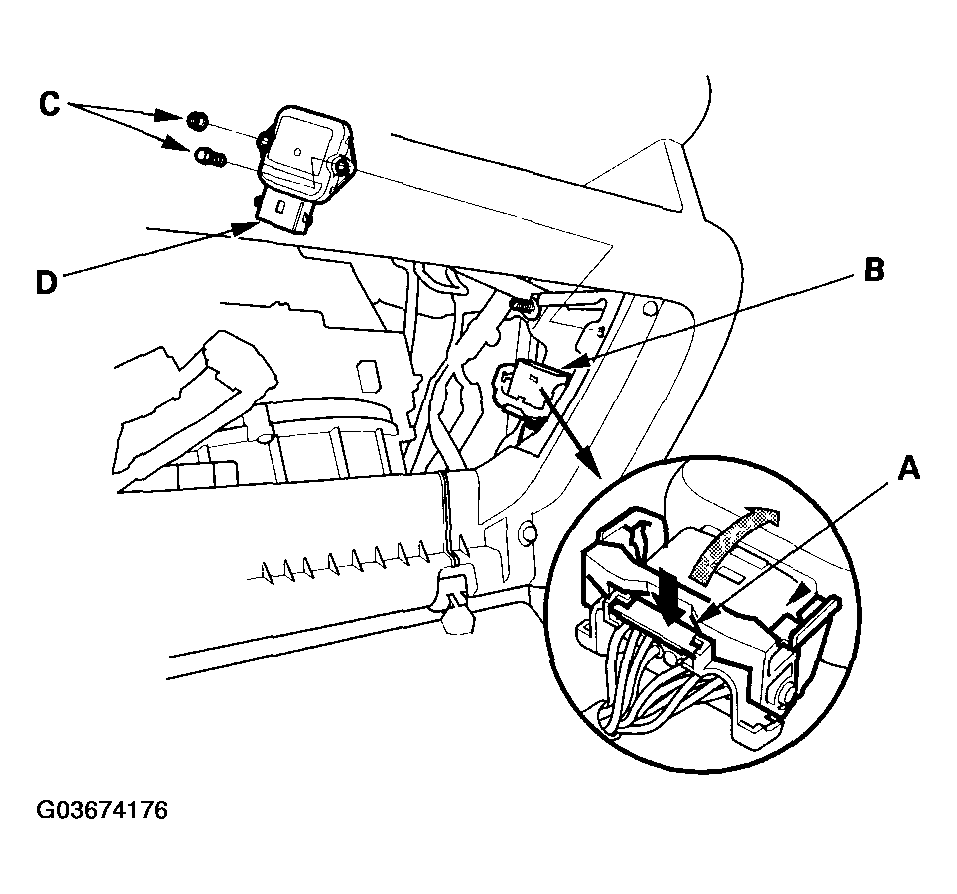 C

D

B

A

G03674176