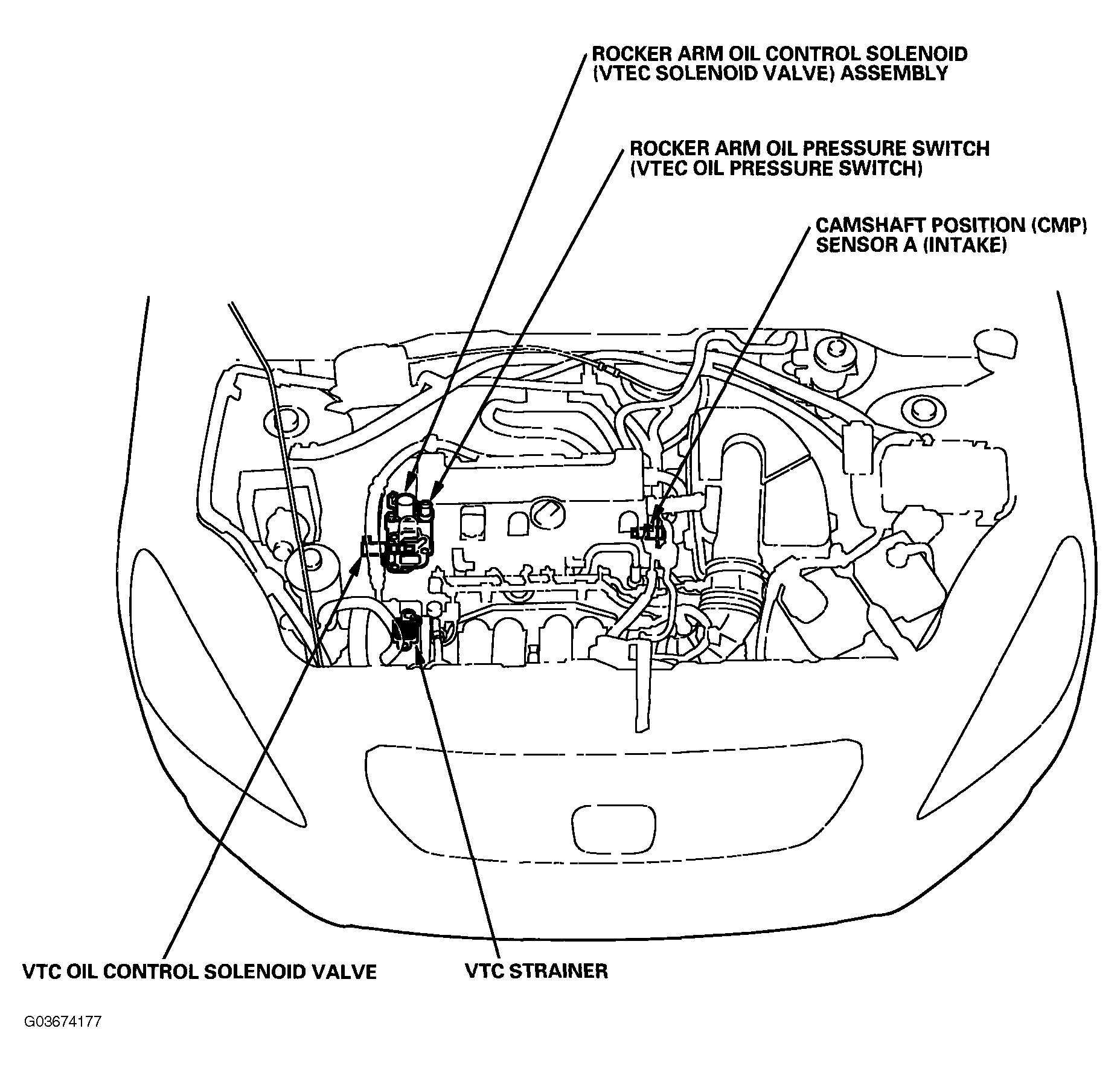 ROCKER ARM OIL CONTROL SOLENOID (VTEC SOLENOID VALVE) ASSEMBLY

ROCKER ARM OIL PRESSURE SWITCH (VTEC OIL PRESSURE SWITCH)

CAMSHAFT POSITION (CMP) SENSOR A (INTAKE)

VTC OIL CONTROL SOLENOID VALVE

VTC STRAINER

G03674177