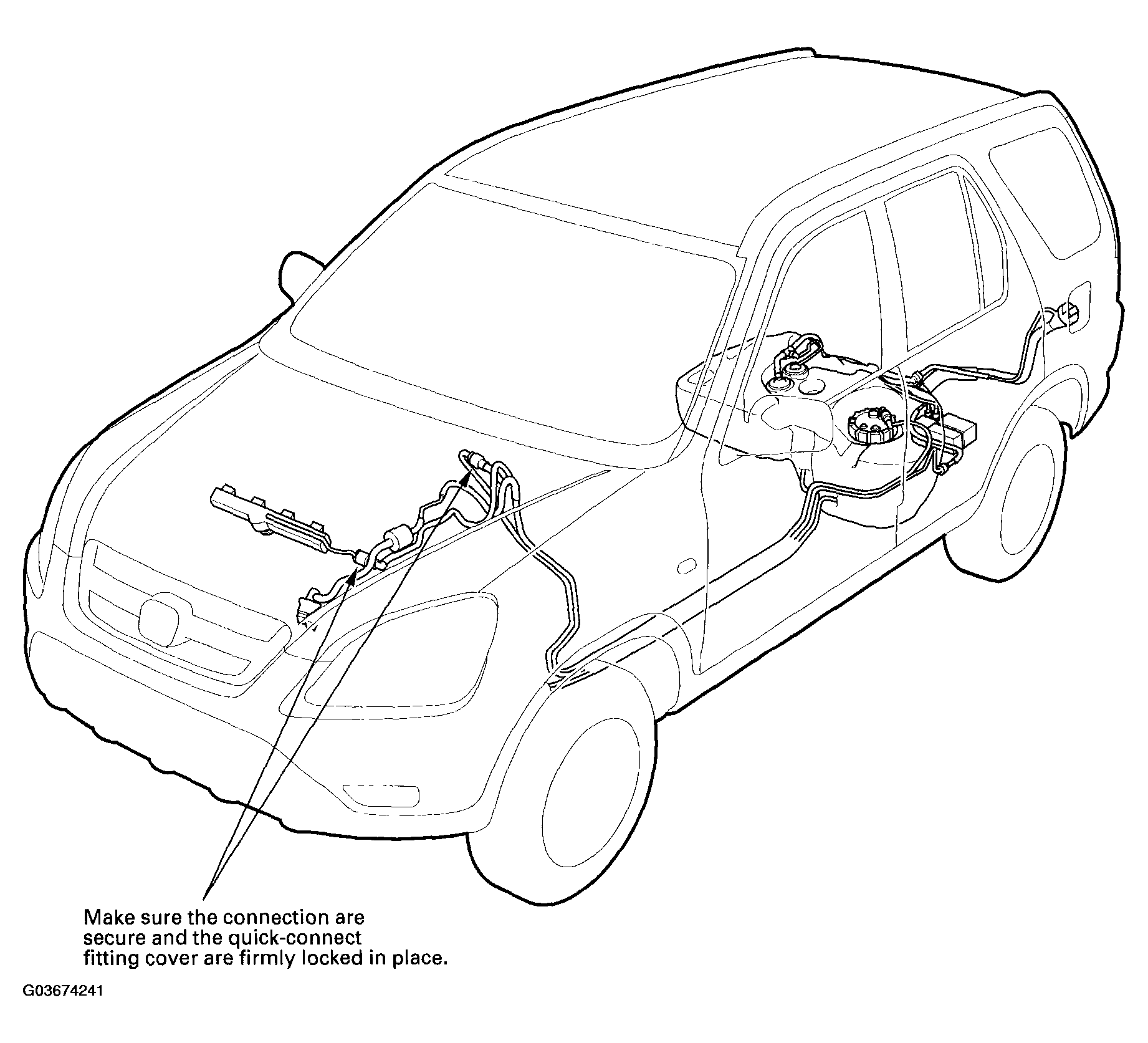 Make sure the connection are secure and the quick-connect fitting cover are firmly locked in place.

G03674241