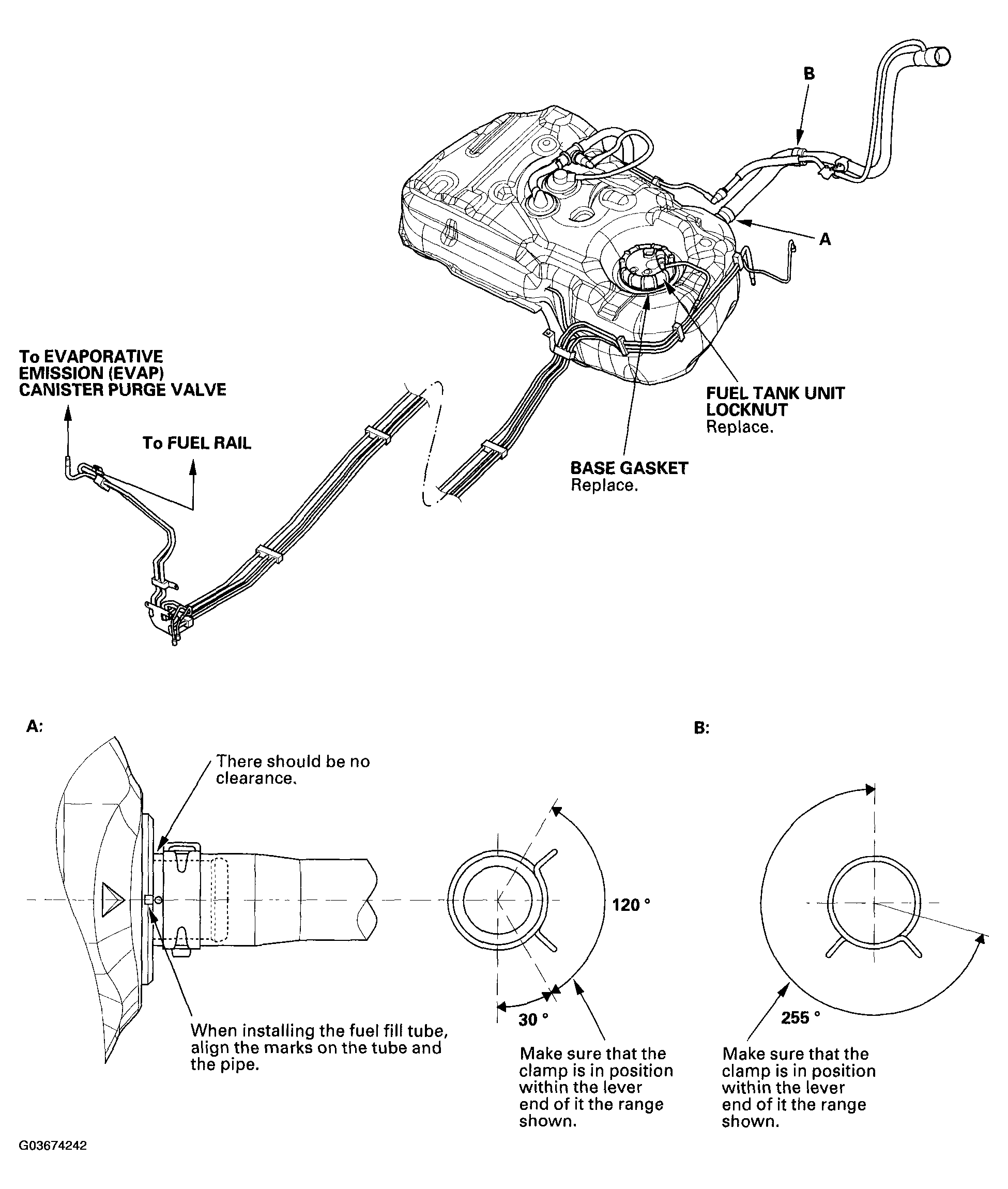 B

A

To EVAPORATIVE EMISSION (EVAP) CANISTER PURGE VALVE

To FUEL RAIL

FUEL TANK UNIT LOCKNUT
Replace.

BASE GASKET
Replace.

A:

There should be no clearance.

When installing the fuel fill tube, align the marks on the tube and the pipe.

120 °

30 °

Make sure that the clamp is in position within the lever end of it the range shown.

B:

255 °

Make sure that the clamp is in position within the lever end of it the range shown.

G03674242