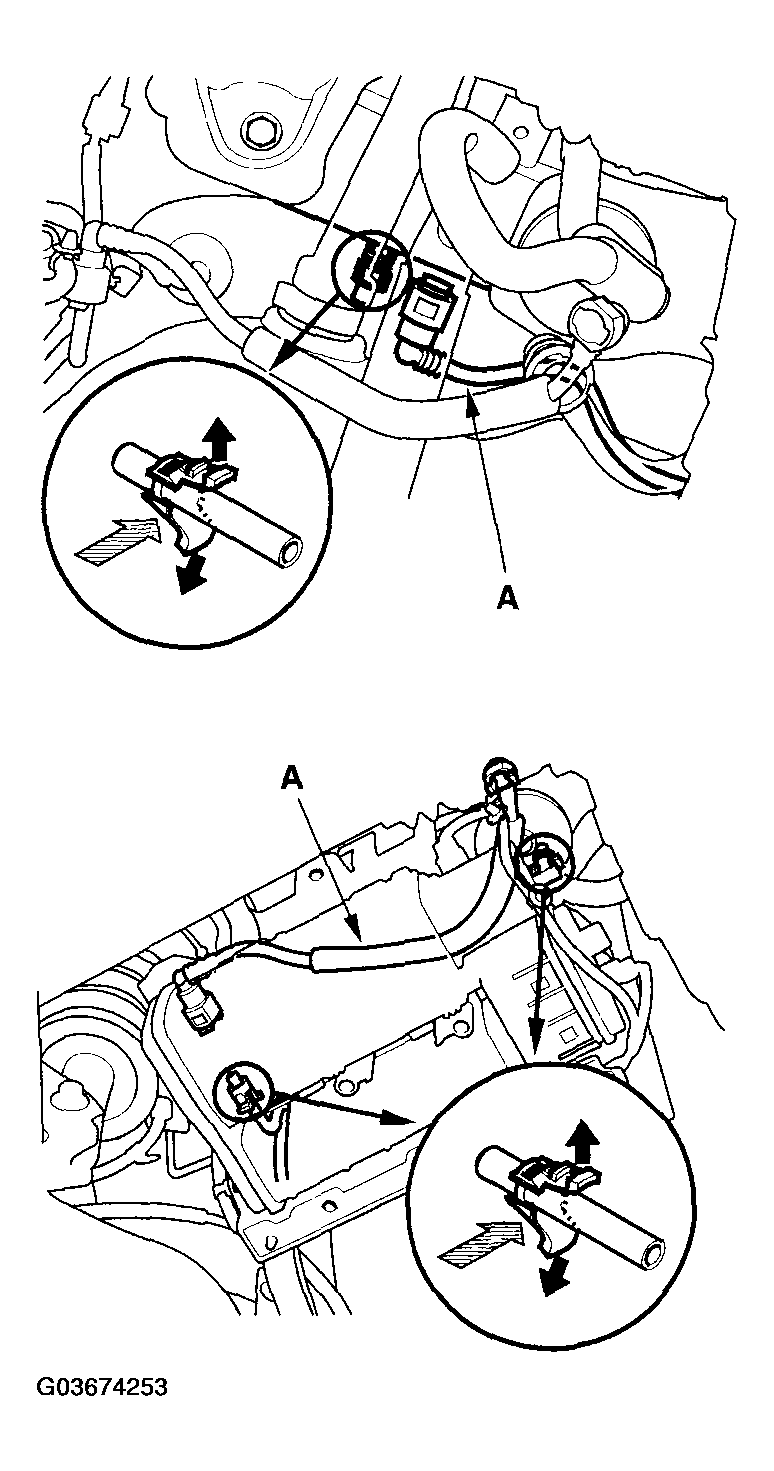 A

A

G03674253