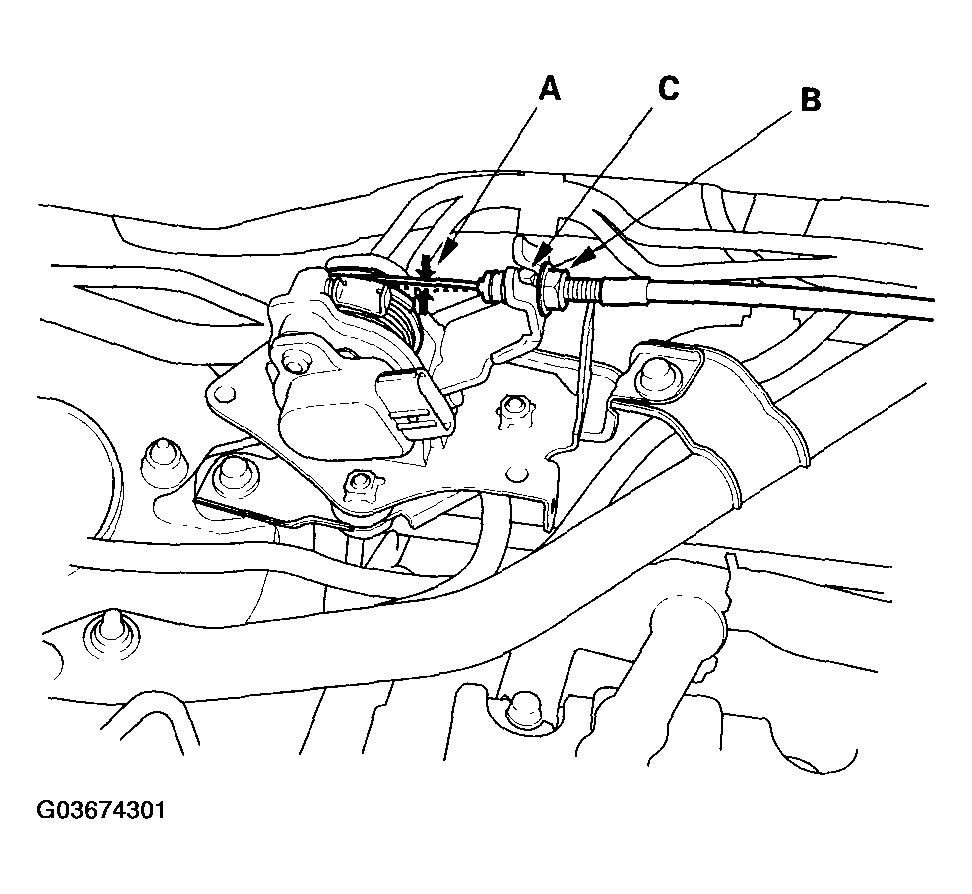 A
C
B

G03674301