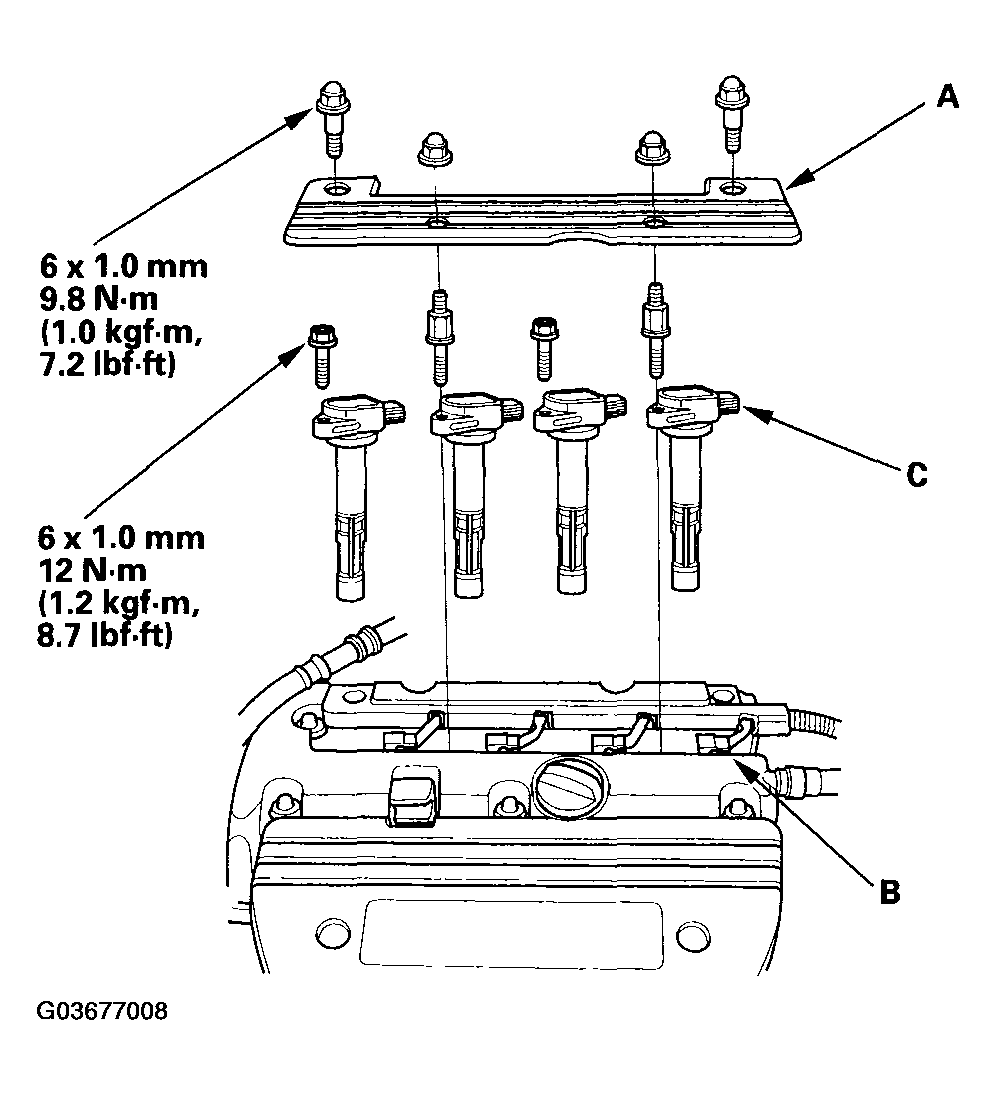 A

6 x 1.0 mm
9.8 N·m
(1.0 kgf·m,
7.2 lbf·ft)

C

6 x 1.0 mm
12 N·m
(1.2 kgf·m,
8.7 lbf·ft)

B

G03677008