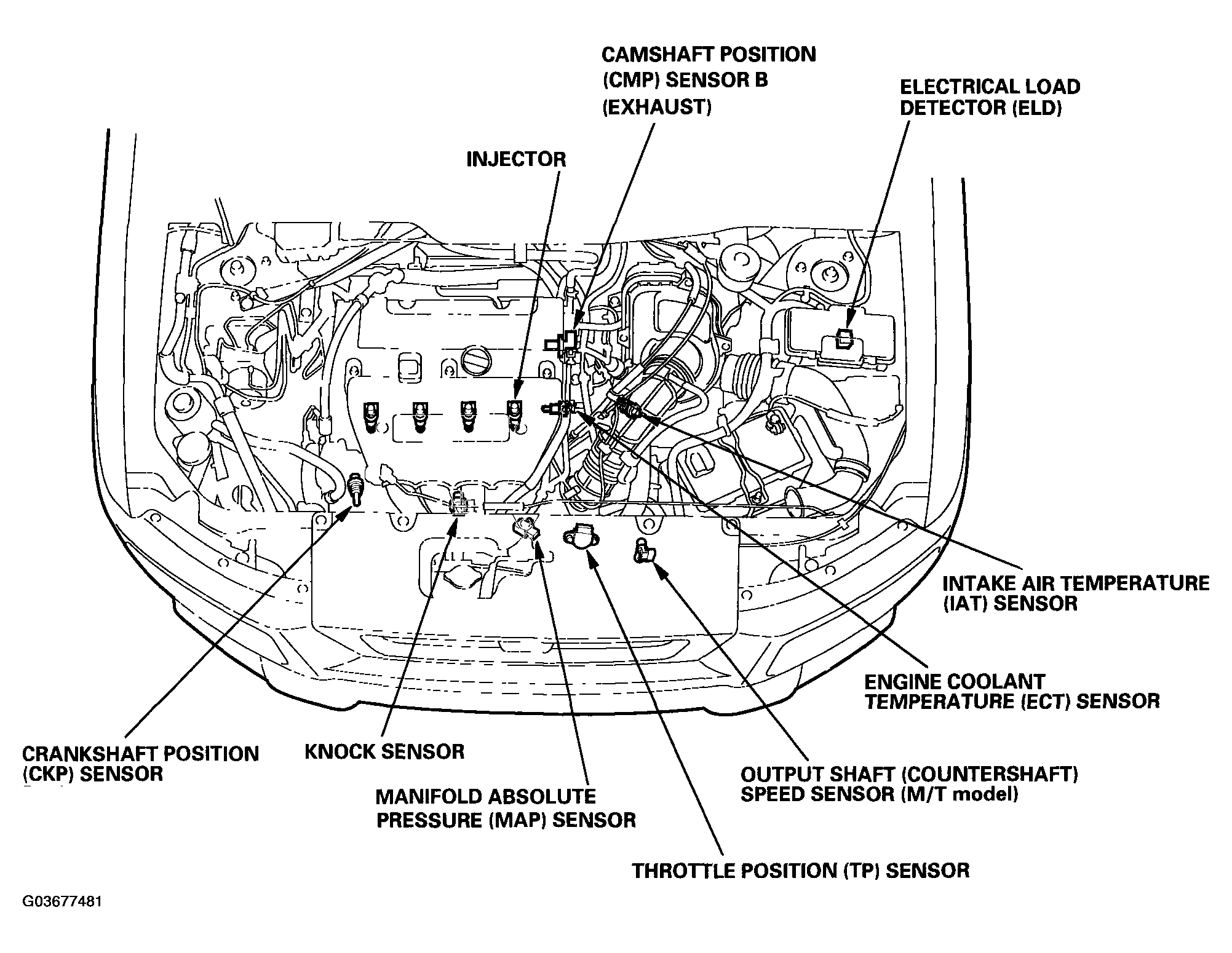 CAMSHAFT POSITION (CMP) SENSOR B (EXHAUST)

ELECTRICAL LOAD DETECTOR (ELD)

INJECTOR

INTAKE AIR TEMPERATURE (IAT) SENSOR

ENGINE COOLANT TEMPERATURE (ECT) SENSOR

CRANKSHAFT POSITION (CKP) SENSOR

KNOCK SENSOR

MANIFOLD ABSOLUTE PRESSURE (MAP) SENSOR

OUTPUT SHAFT (COUNTERSHAFT) SPEED SENSOR (M/T model)

THROTTLE POSITION (TP) SENSOR

G03677481