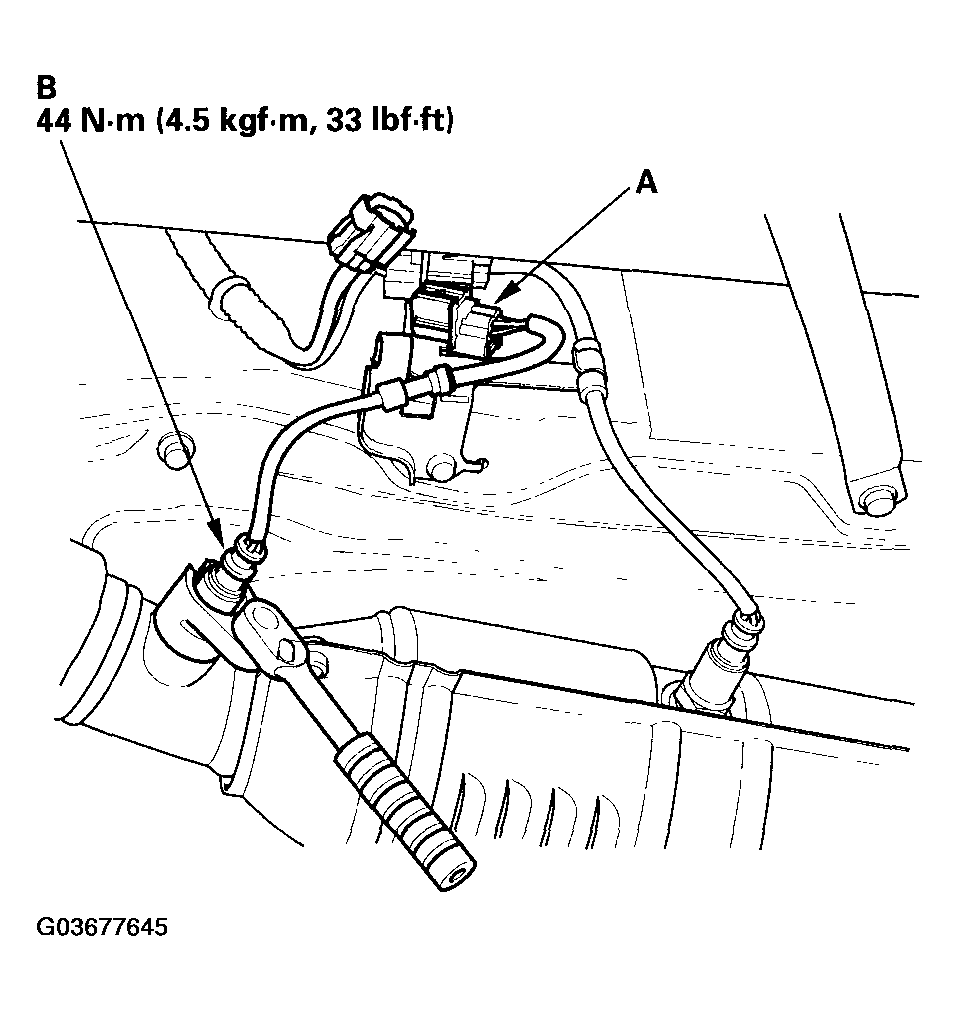 B
44 N·m (4.5 kgf·m, 33 lbf·ft)

A

G03677645