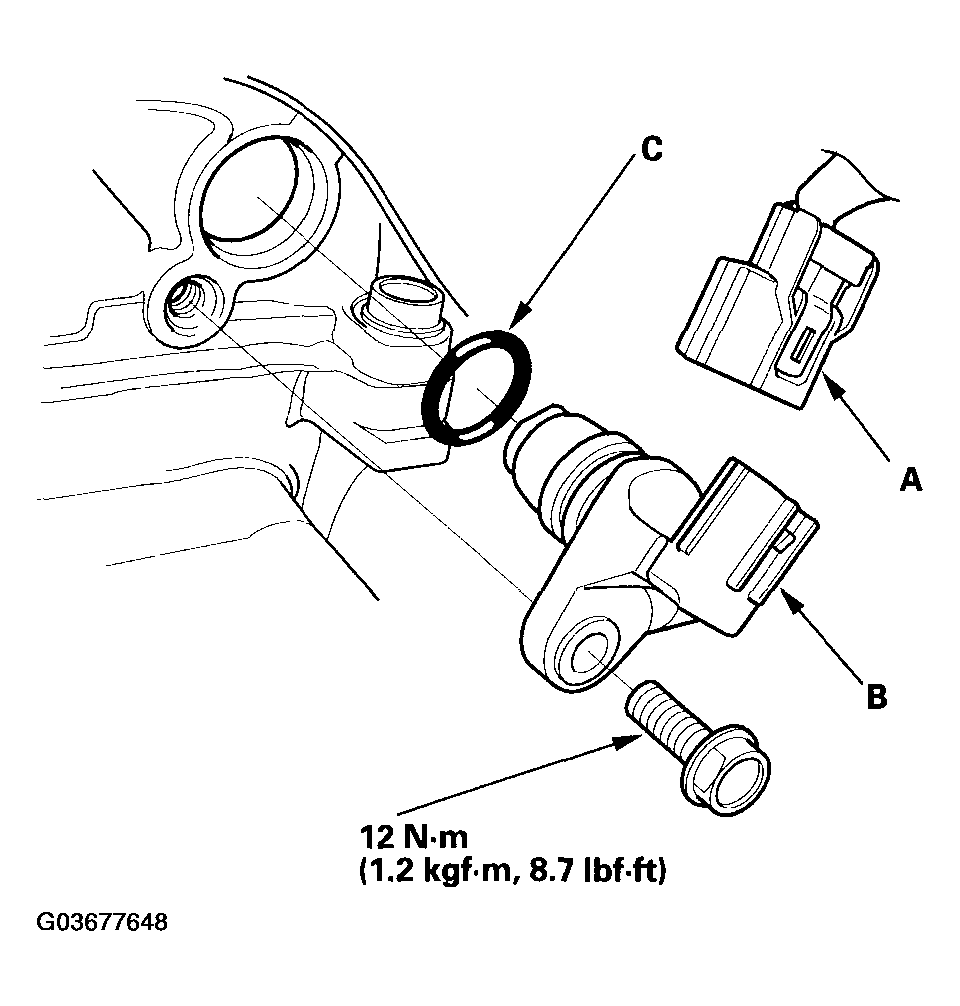 C

A

B

12 N·m
(1.2 kgf·m, 8.7 lbf·ft)

G03677648